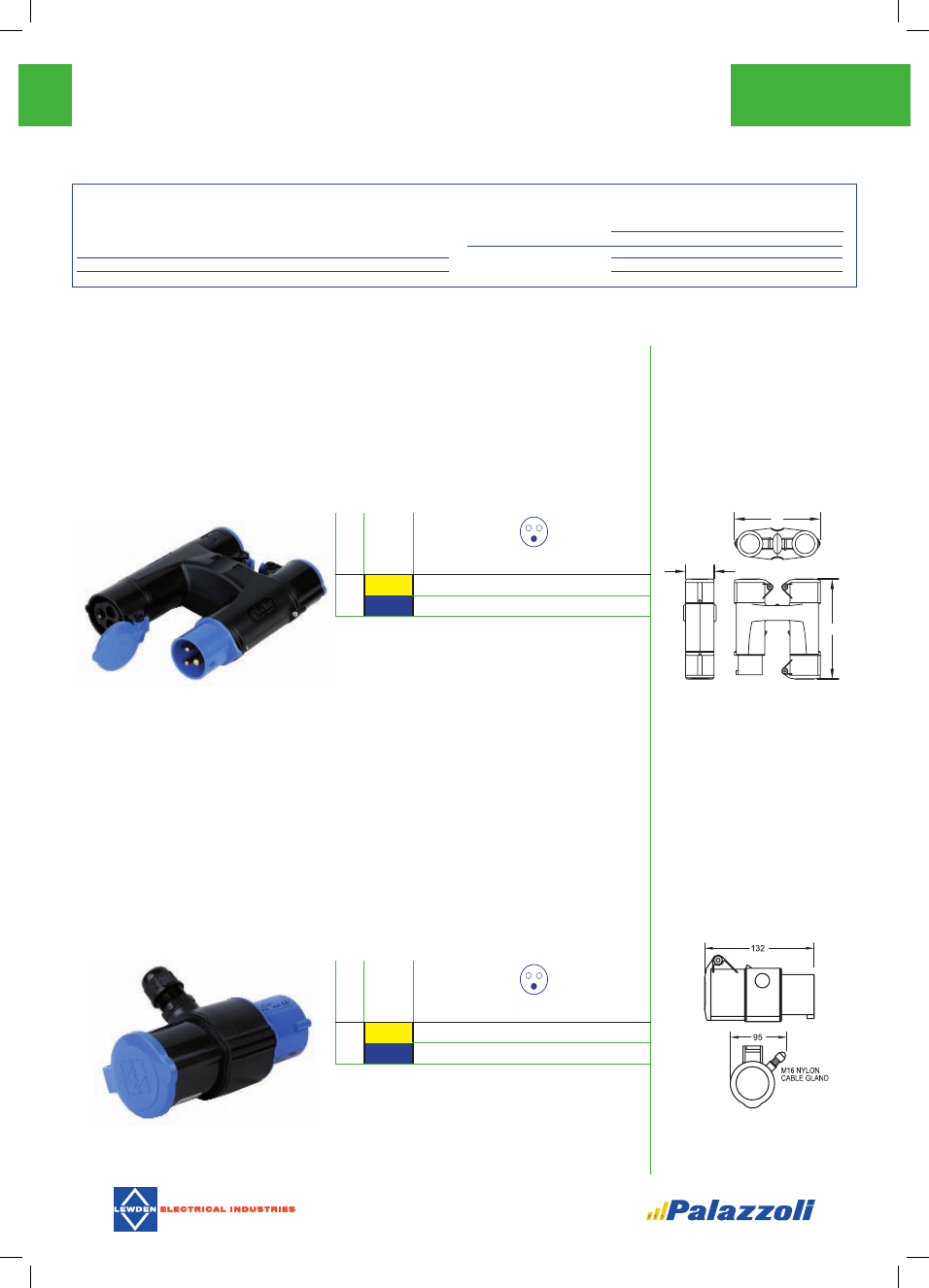 132

95

M16 NYLON CABLE GLAND

LEWDEN ELECTRICAL INDUSTRIES

Palazzoli