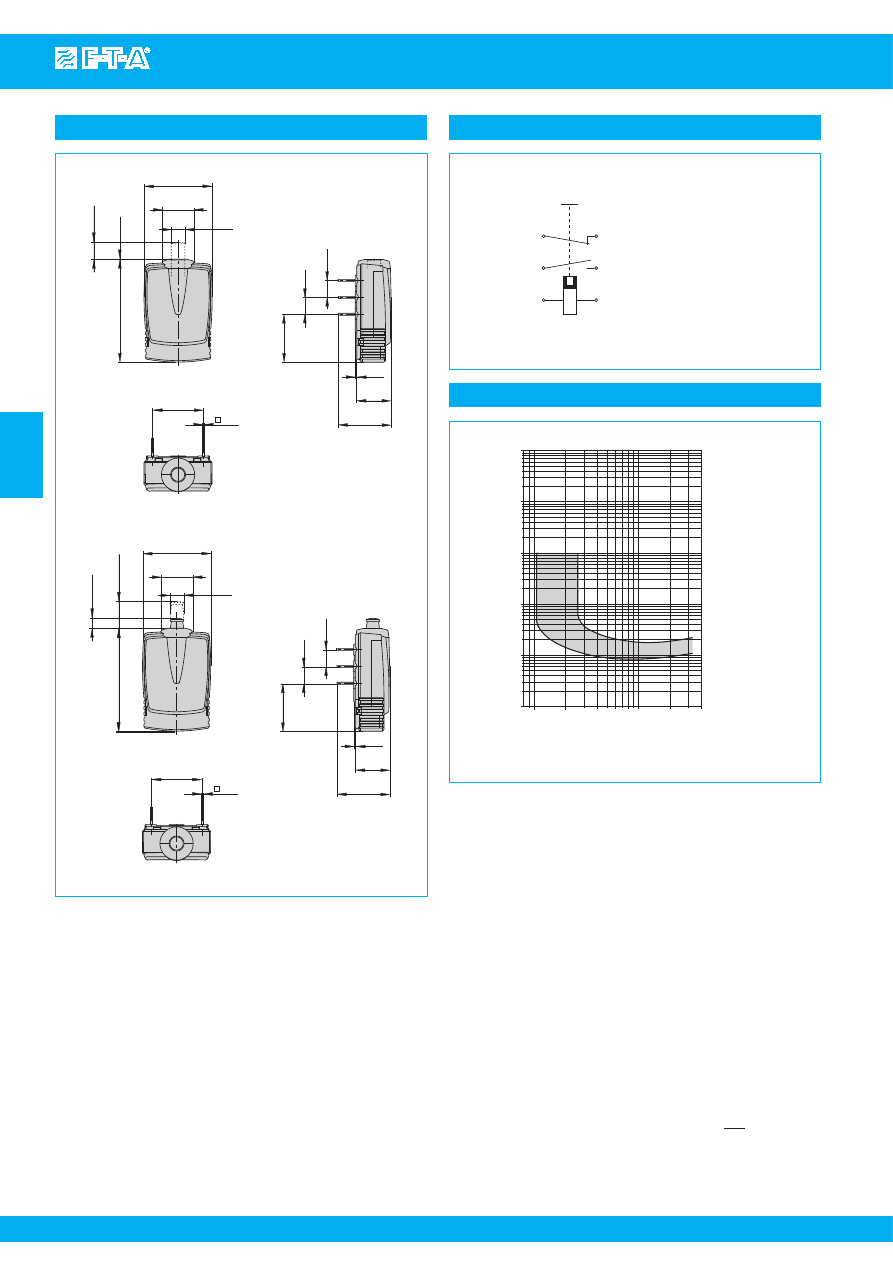 E-T-A