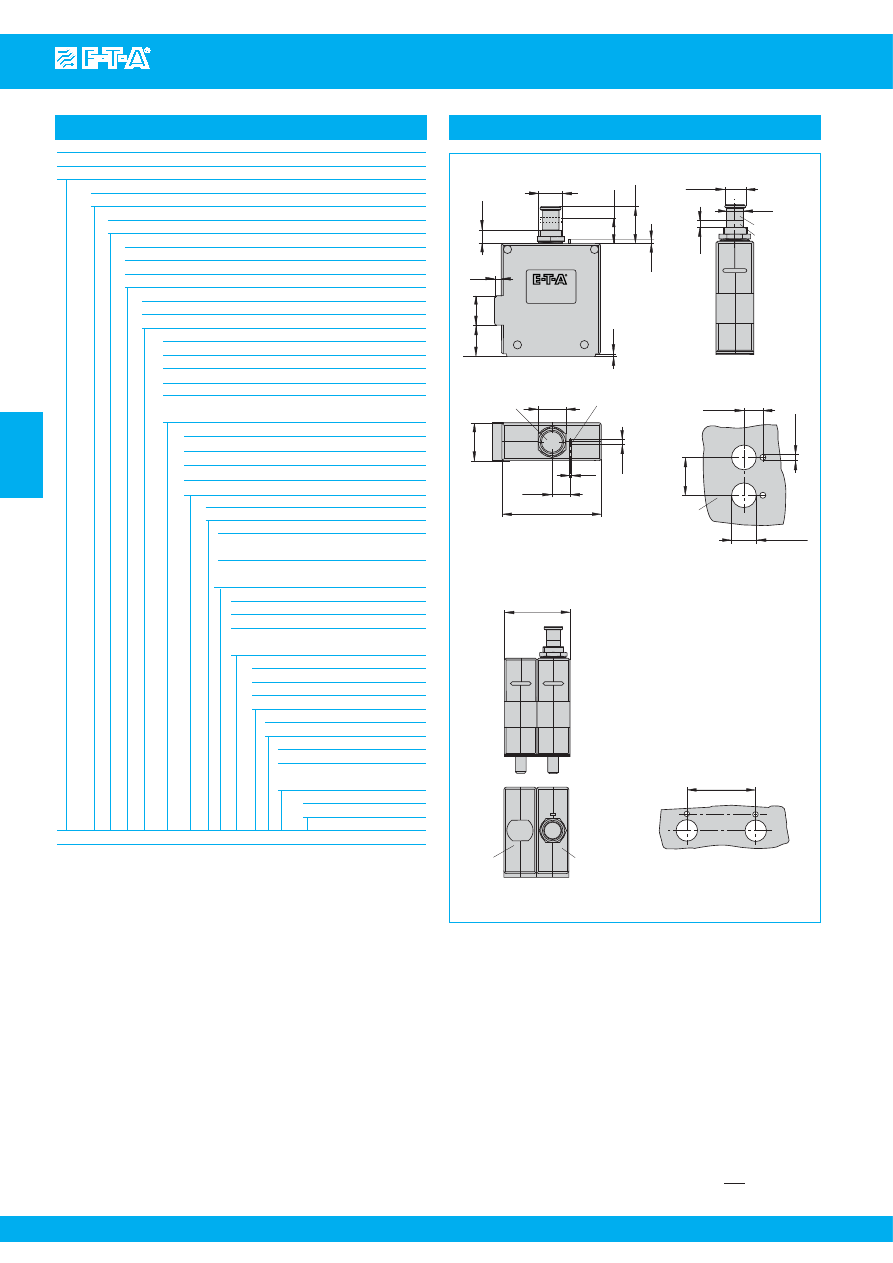 E-T-A

E-T-A