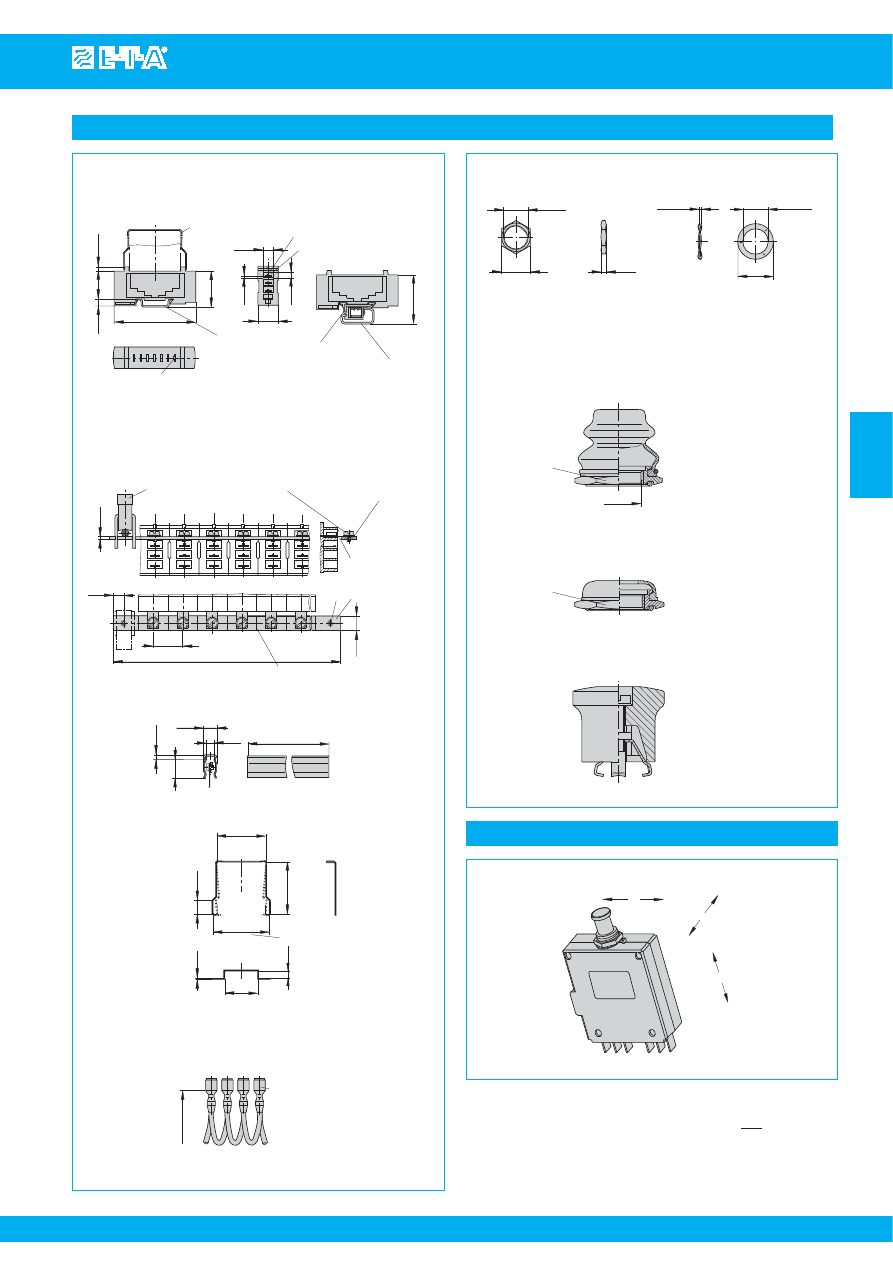 E-T-A