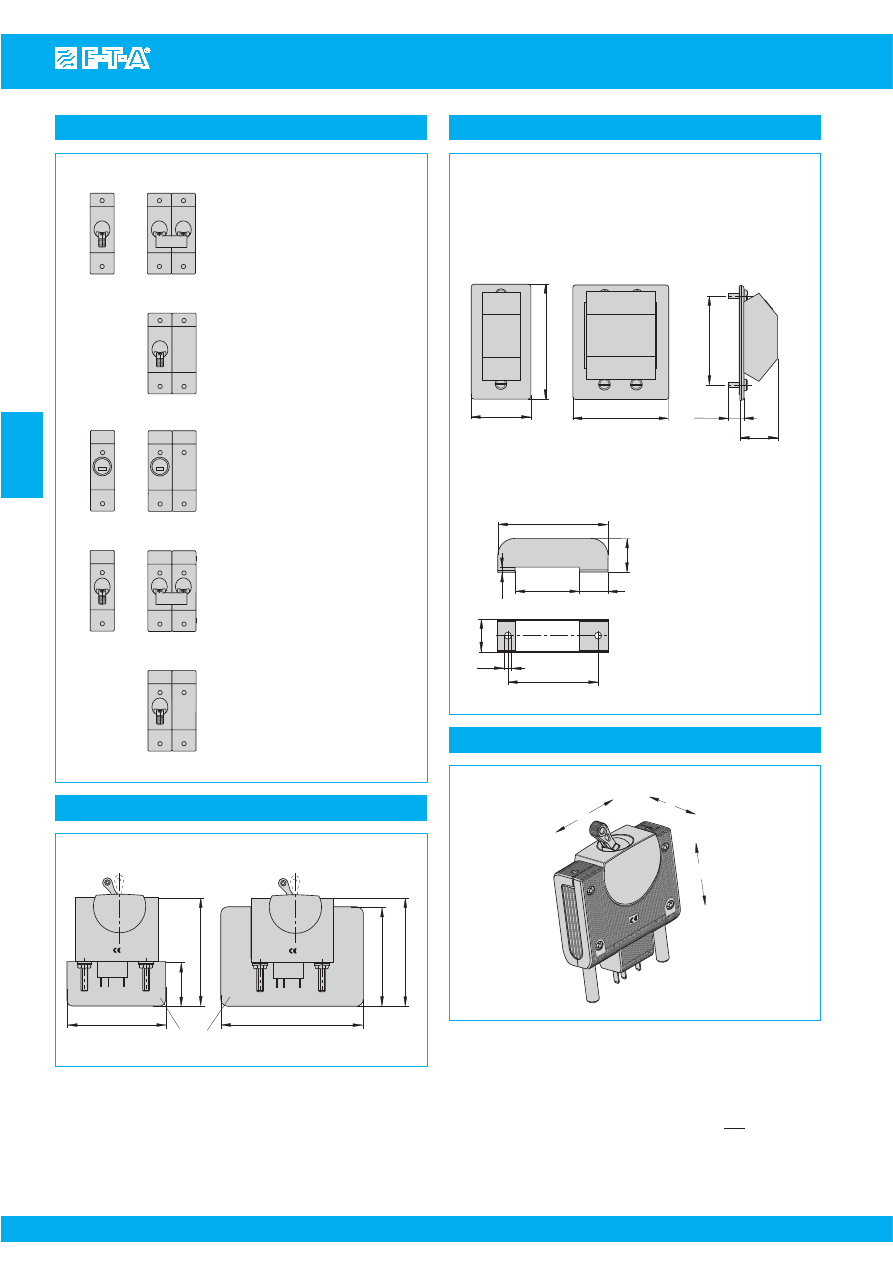 E-T-A