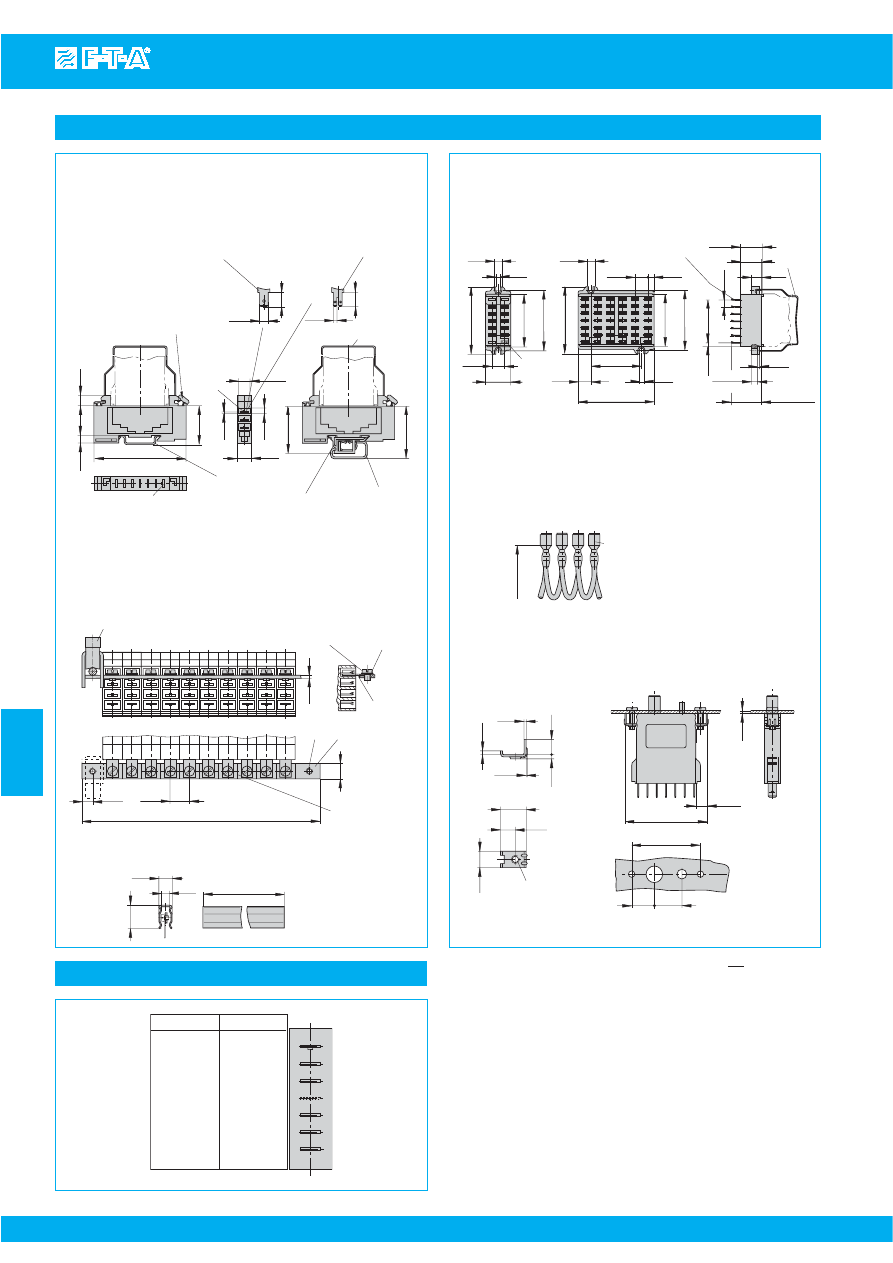 F-T-A