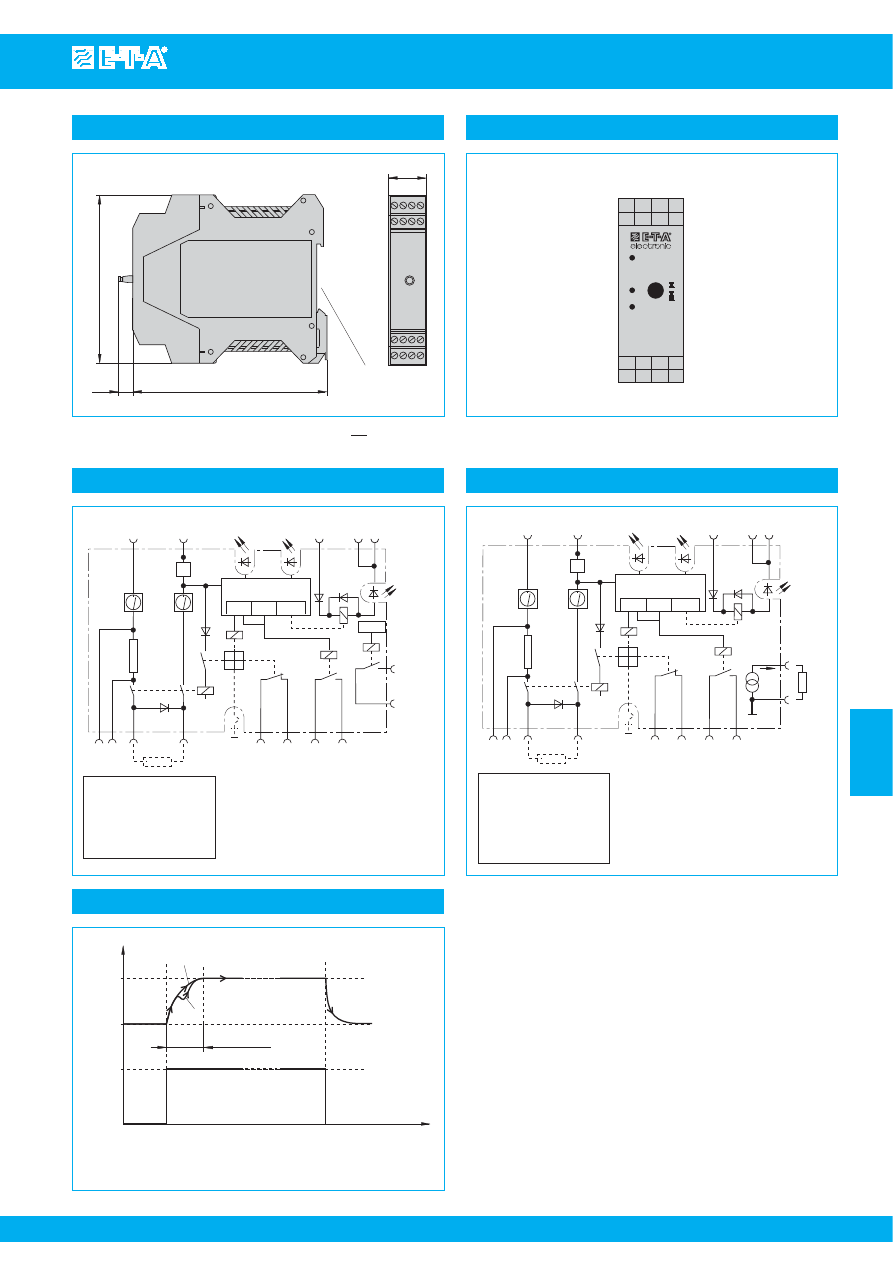 E-T-A

E-T-A electronic