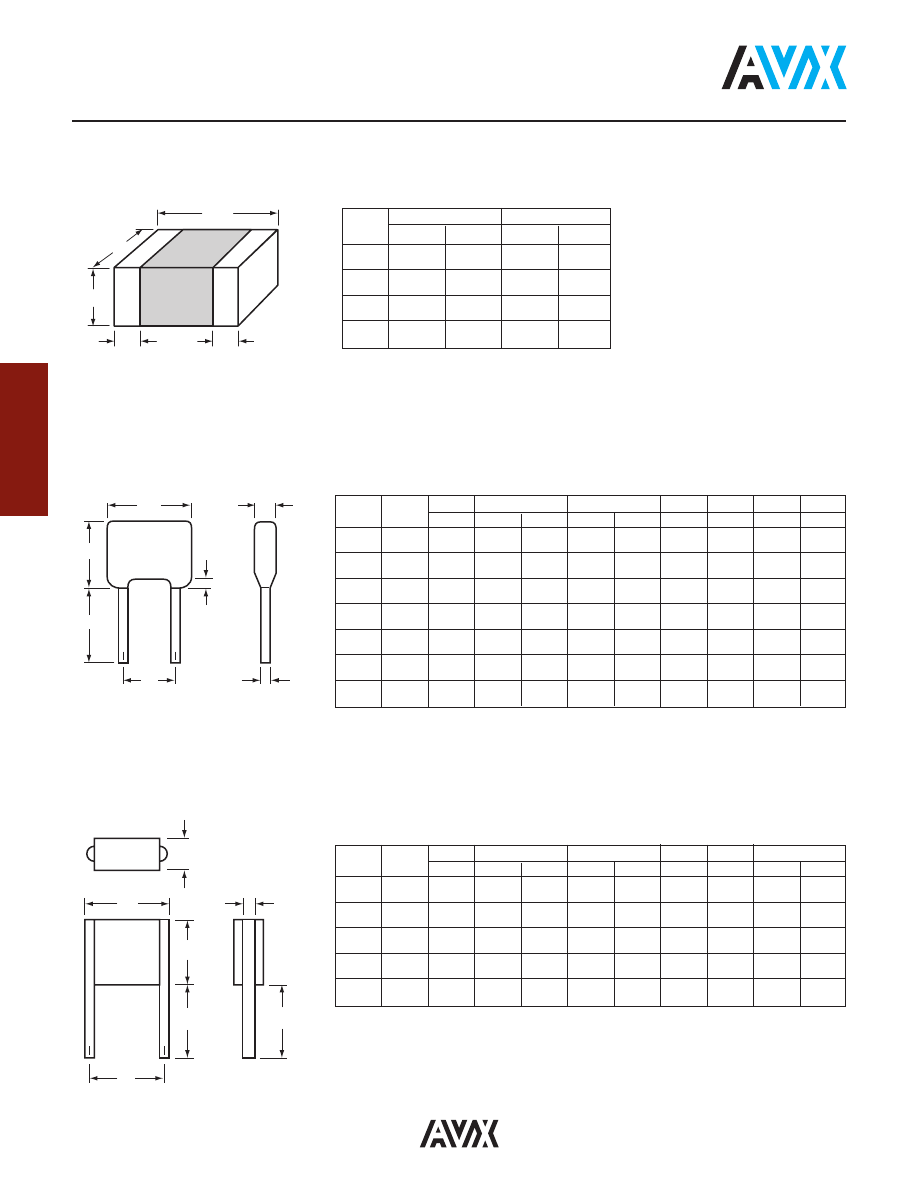 AVX

AVX