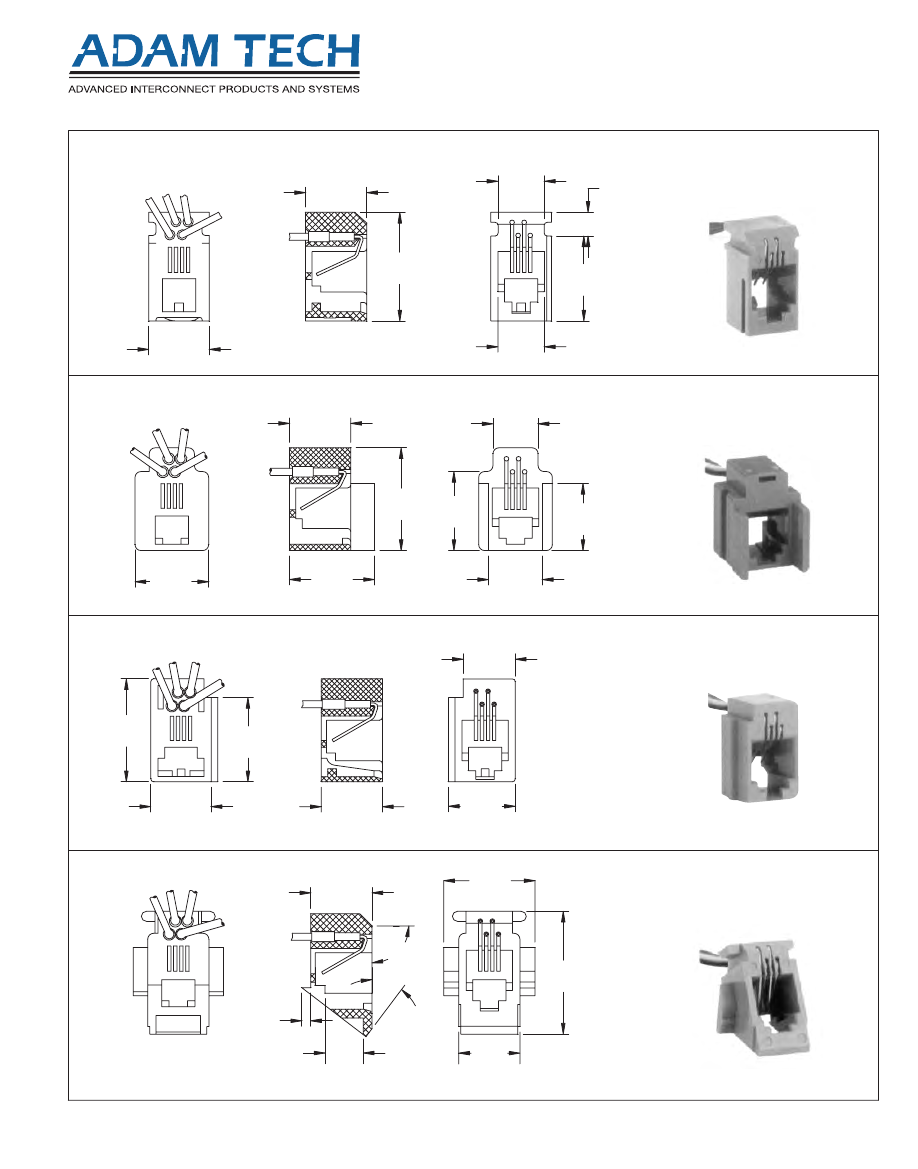 ADAM TECH
ADVANCED INTERCONNECT PRODUCTS AND SYSTEMS