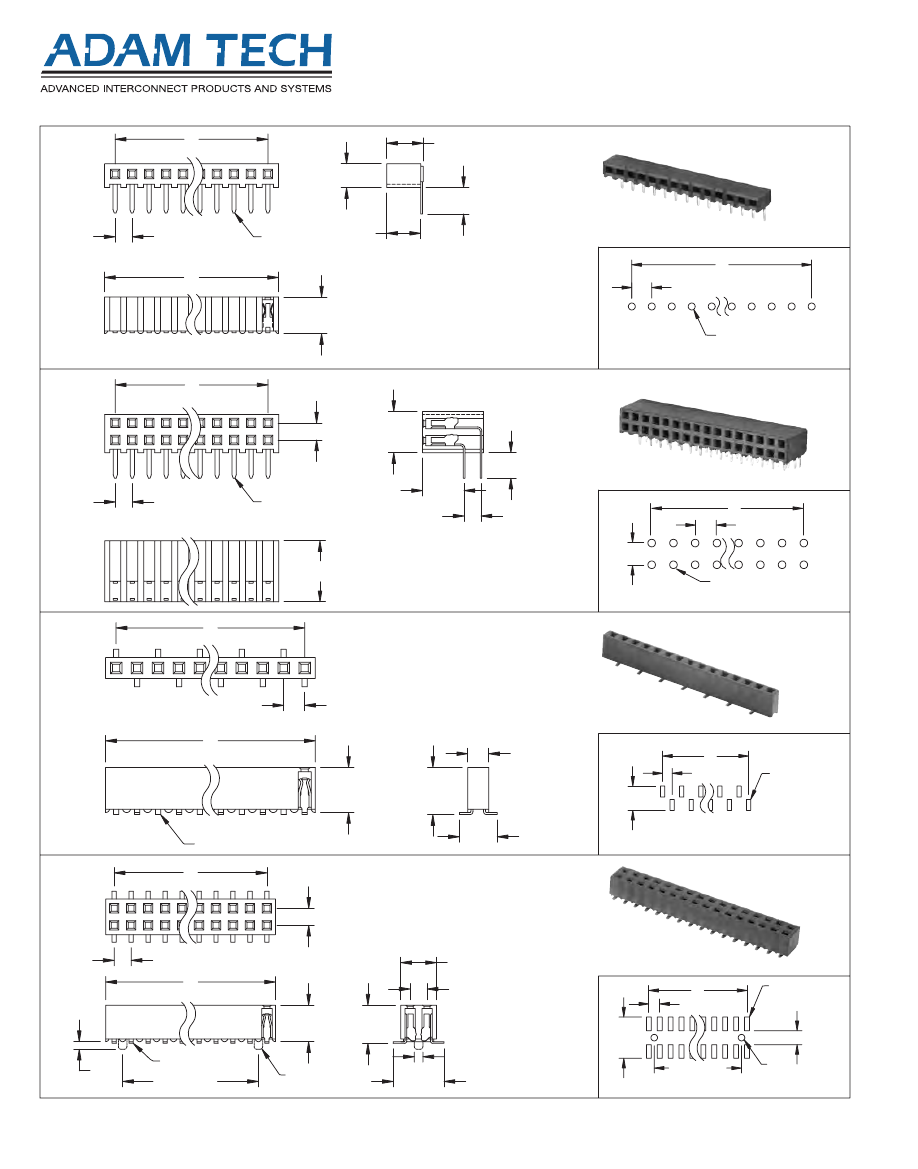 ADAM TECH
ADVANCED INTERCONNECT PRODUCTS AND SYSTEMS