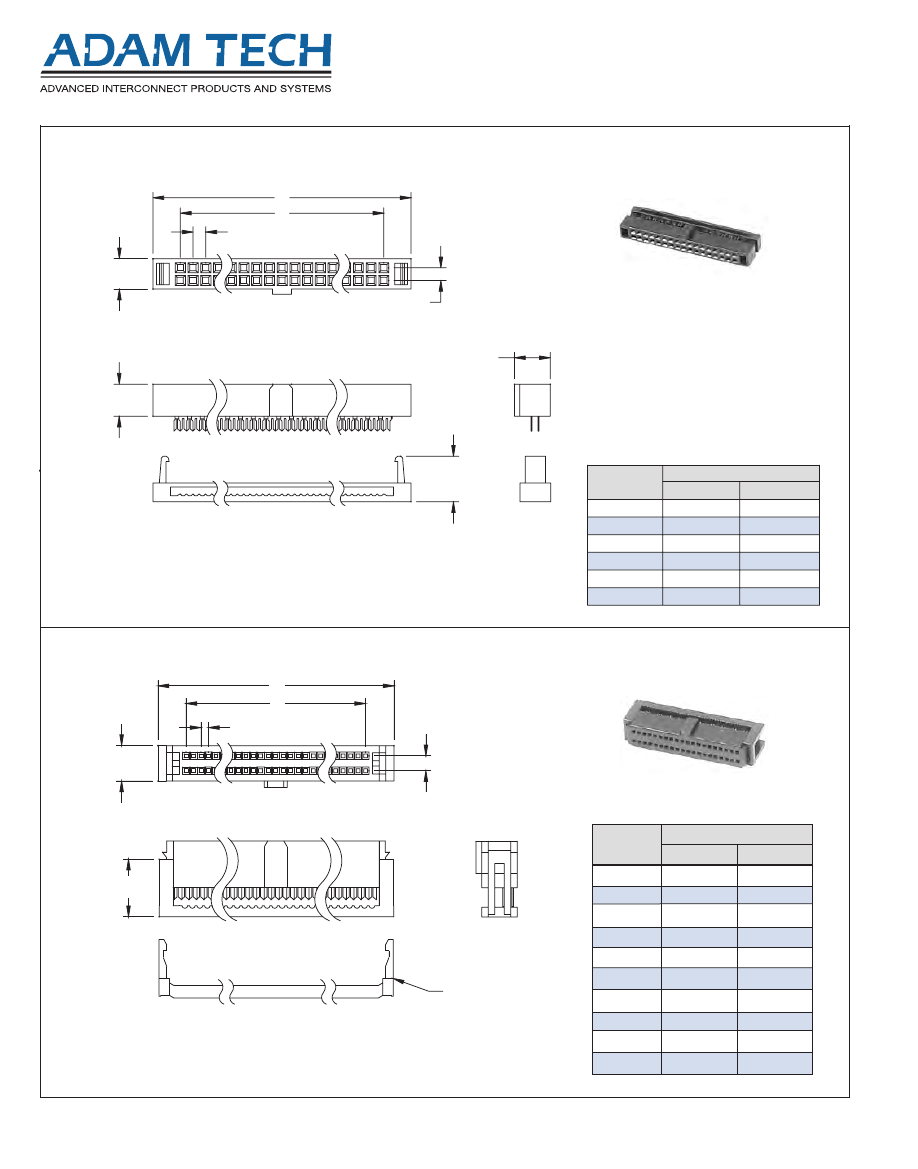 ADAM TECH

ADVANCED INTERCONNECT PRODUCTS AND SYSTEMS