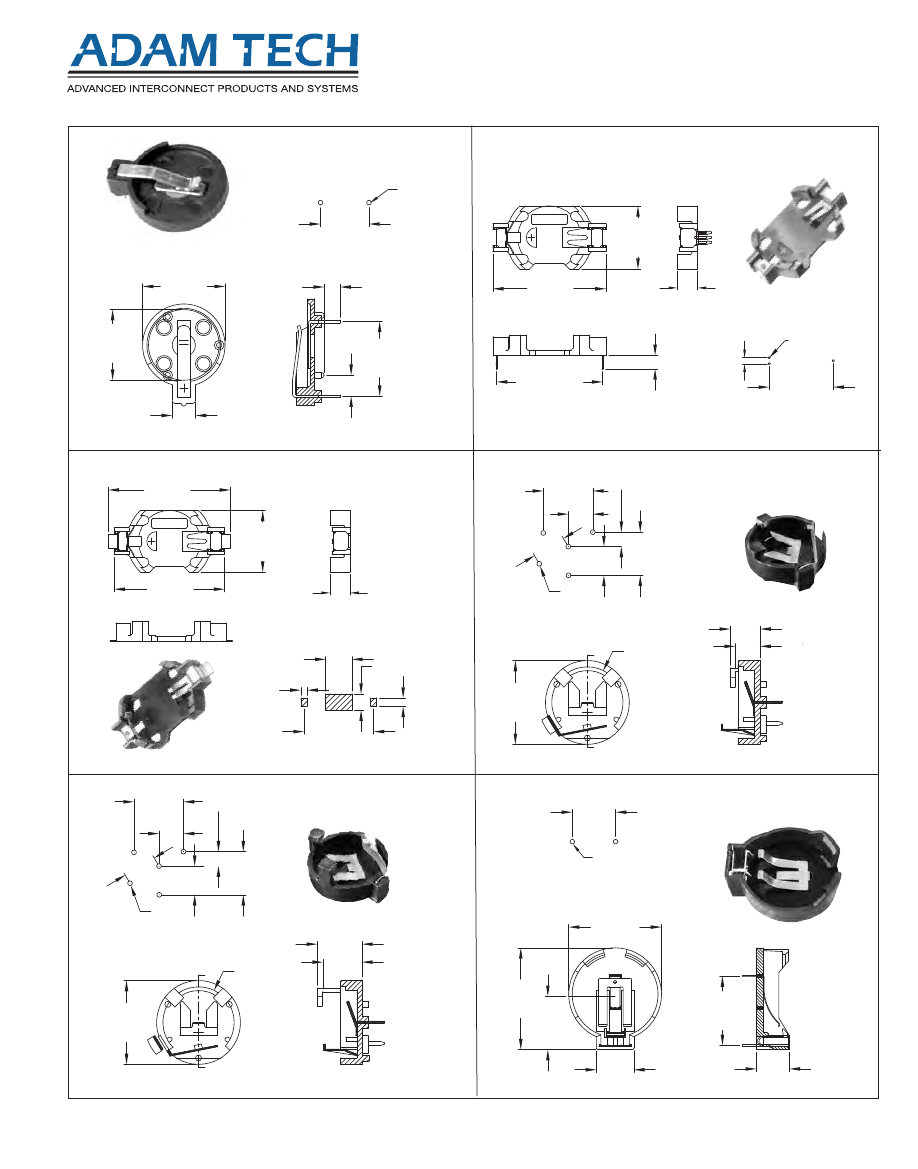 ADAM TECH
ADVANCED INTERCONNECT PRODUCTS AND SYSTEMS