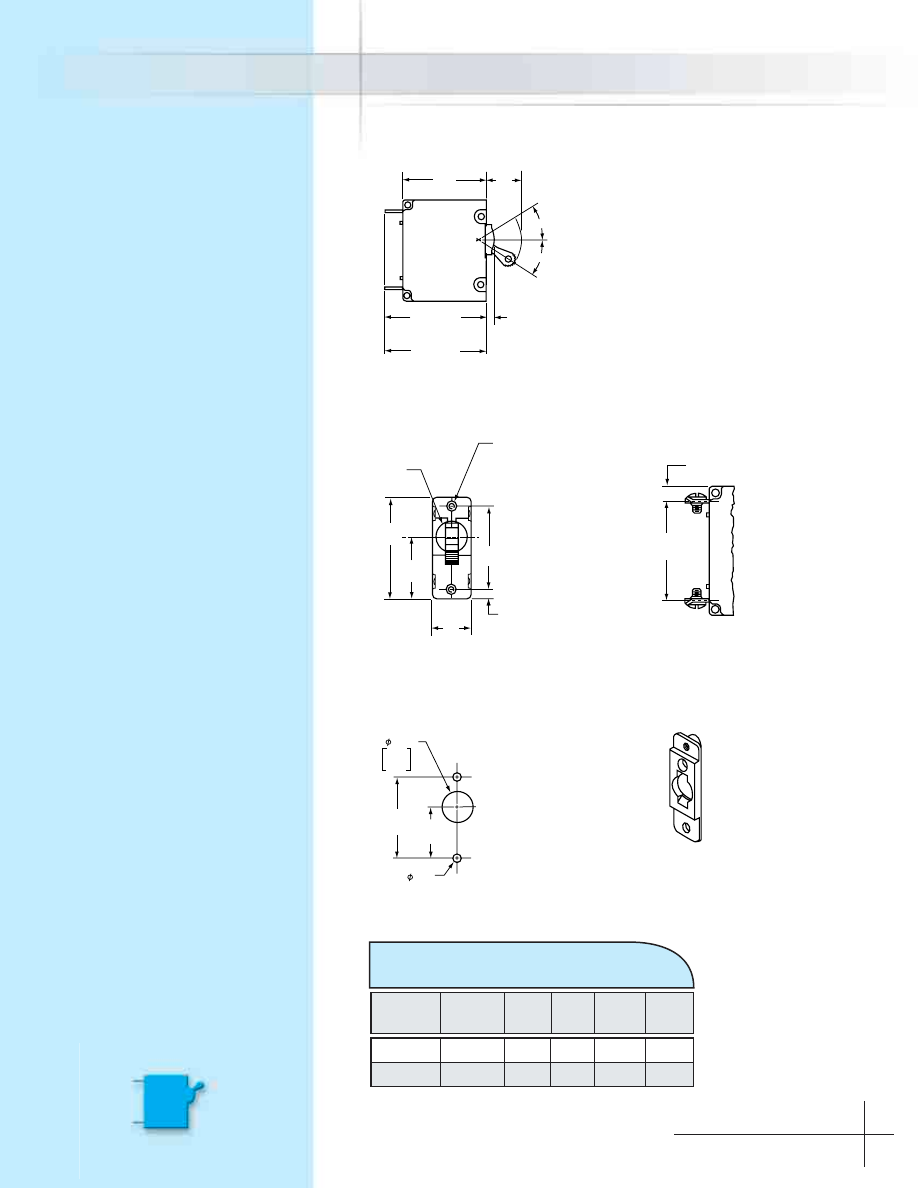 $\phi$

$\phi$