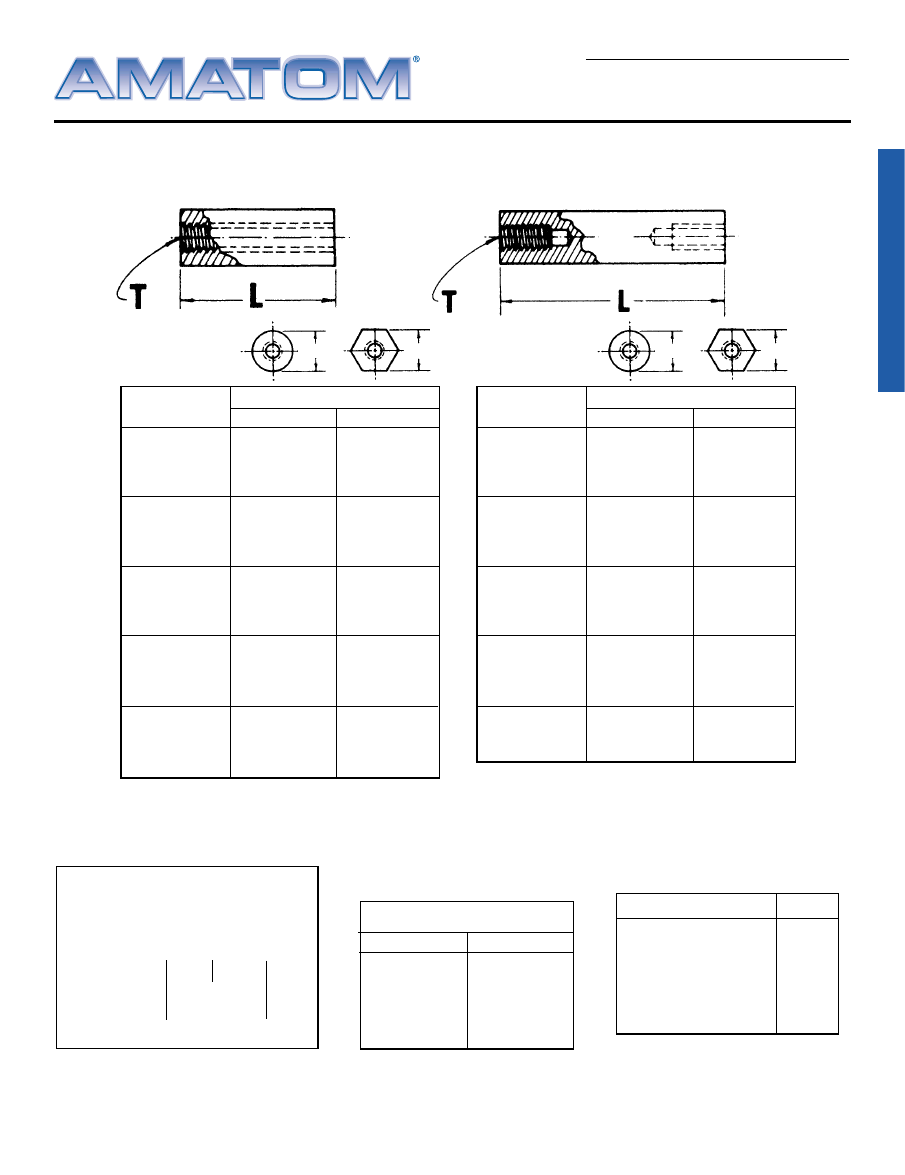 AMATOM®

T L

T L