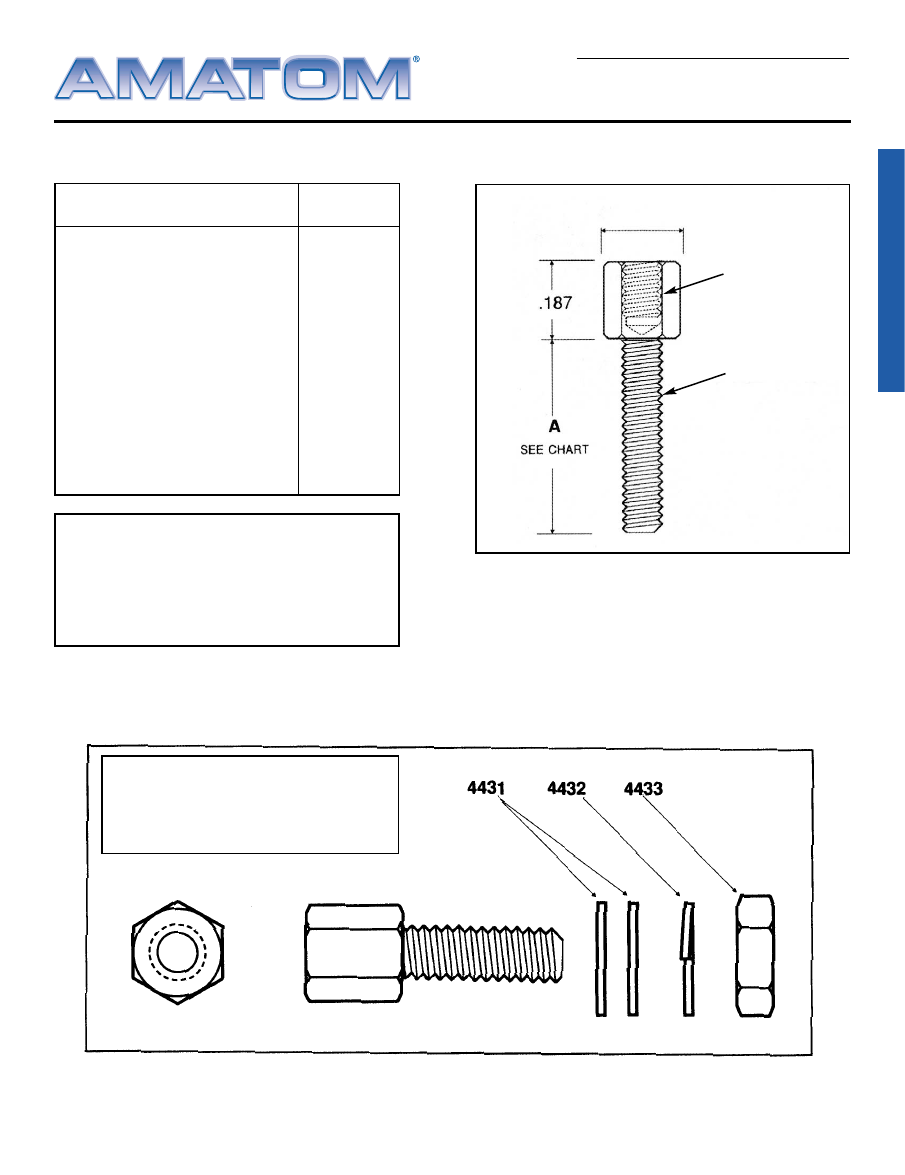 AMATOM®

.187

A
SEE CHART

4431 4432 4433