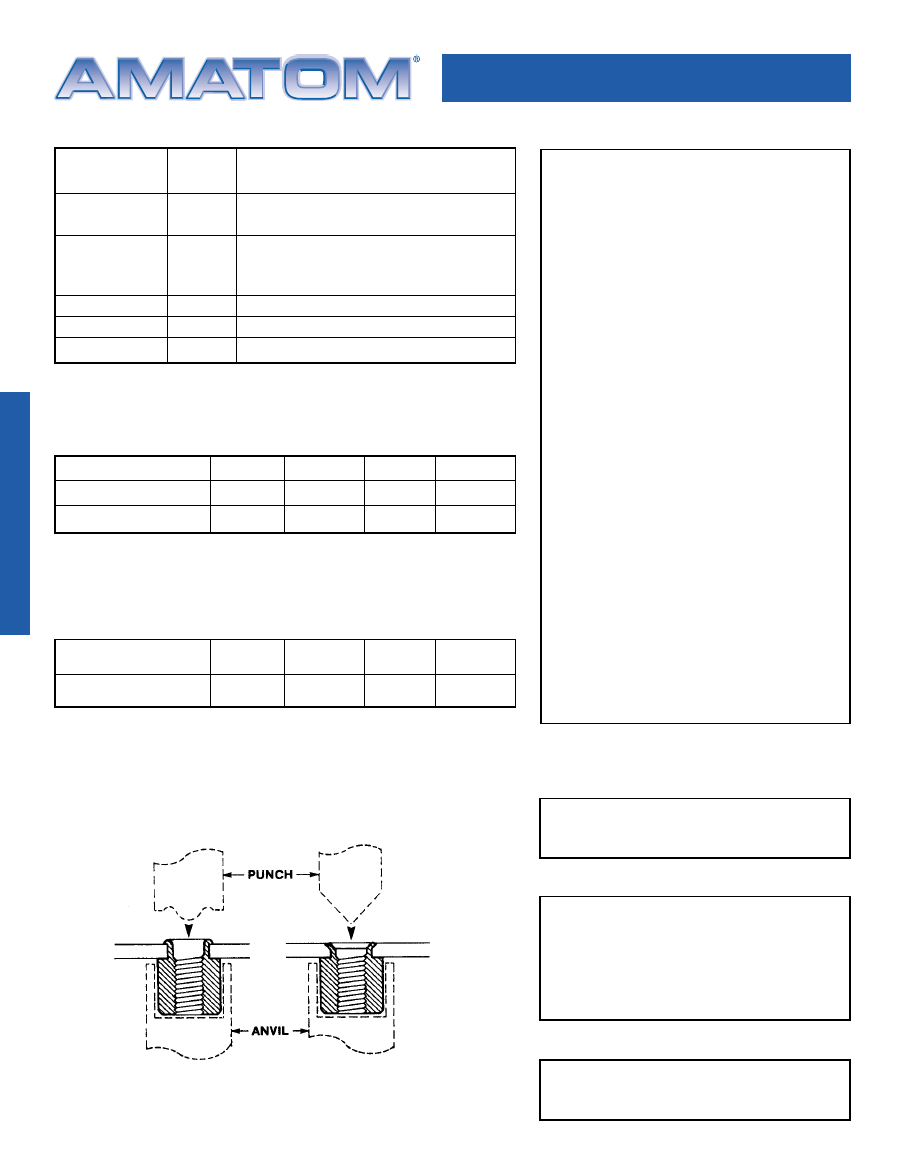 AMATOM®

PUNCH

ANVIL