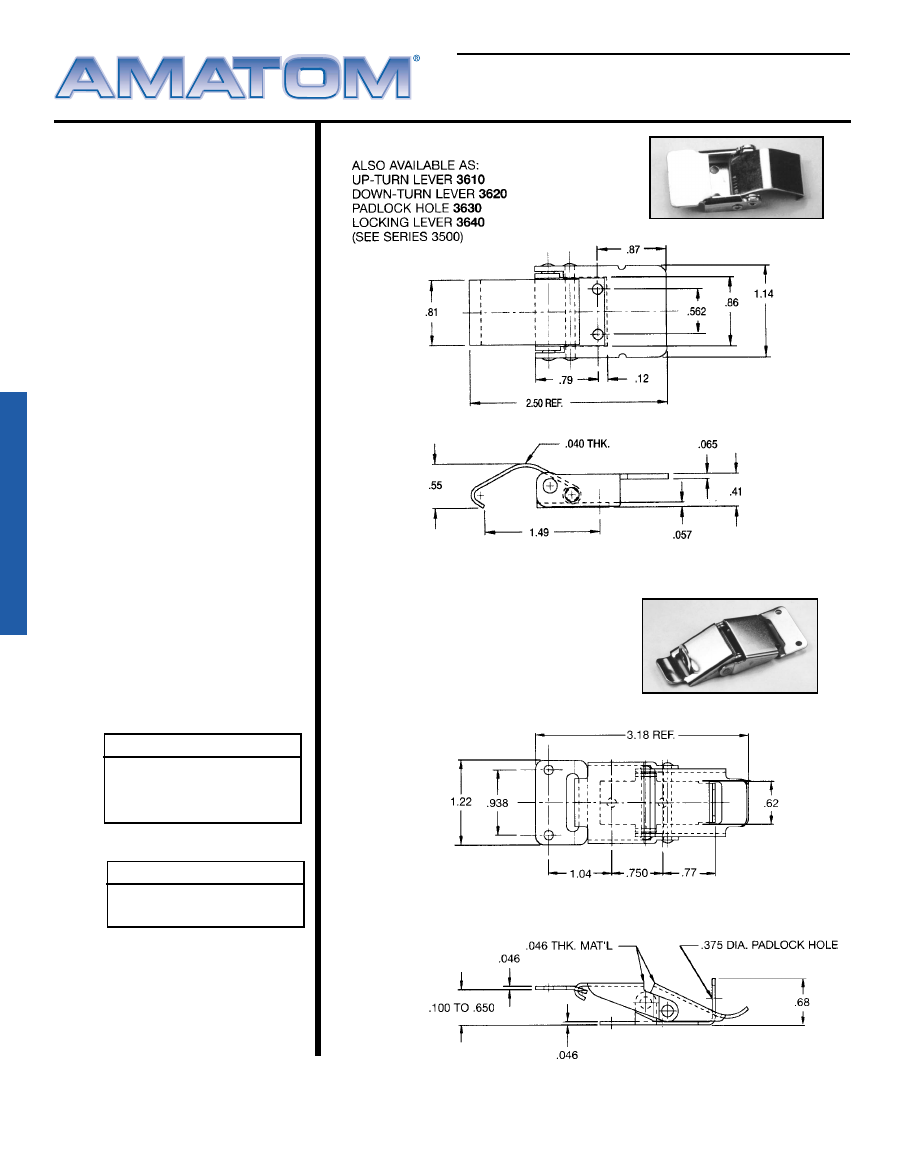 AMATOM®

ALSO AVAILABLE AS:
UP-TURN LEVER 3610
DOWN-TURN LEVER 3620
PADLOCK HOLE 3630
LOCKING LEVER 3640
(SEE SERIES 3500)

.87
.81
.562
.86
1.14
.79
.12
2.50 REF.

.040 THK.
.065
.55
.41
1.49
.057

3.18 REF.
1.22
.938
.62
1.04
.750
.77

.046 THK. MAT'L
.375 DIA. PADLOCK HOLE
.046
.100 TO .650
.68
.046