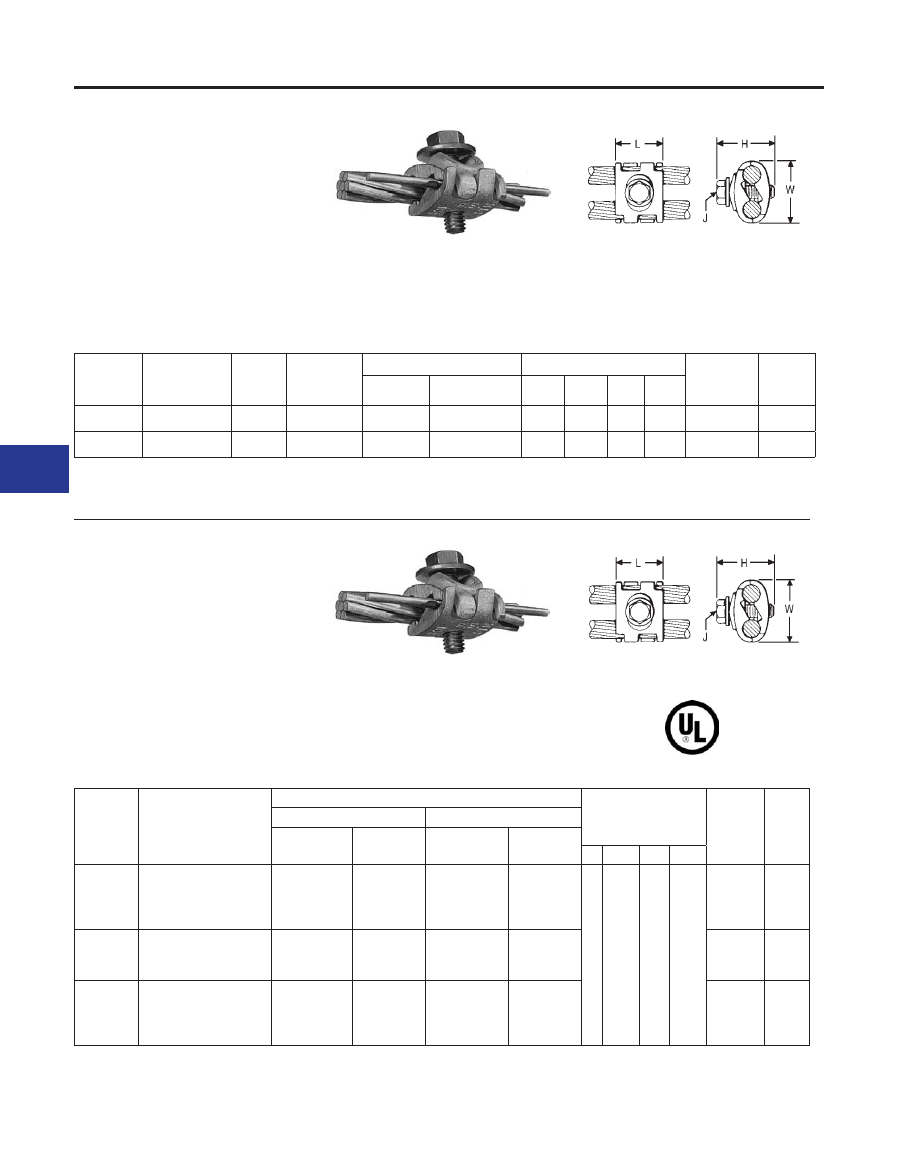 L

H

W

J

L

H

W

J

UL