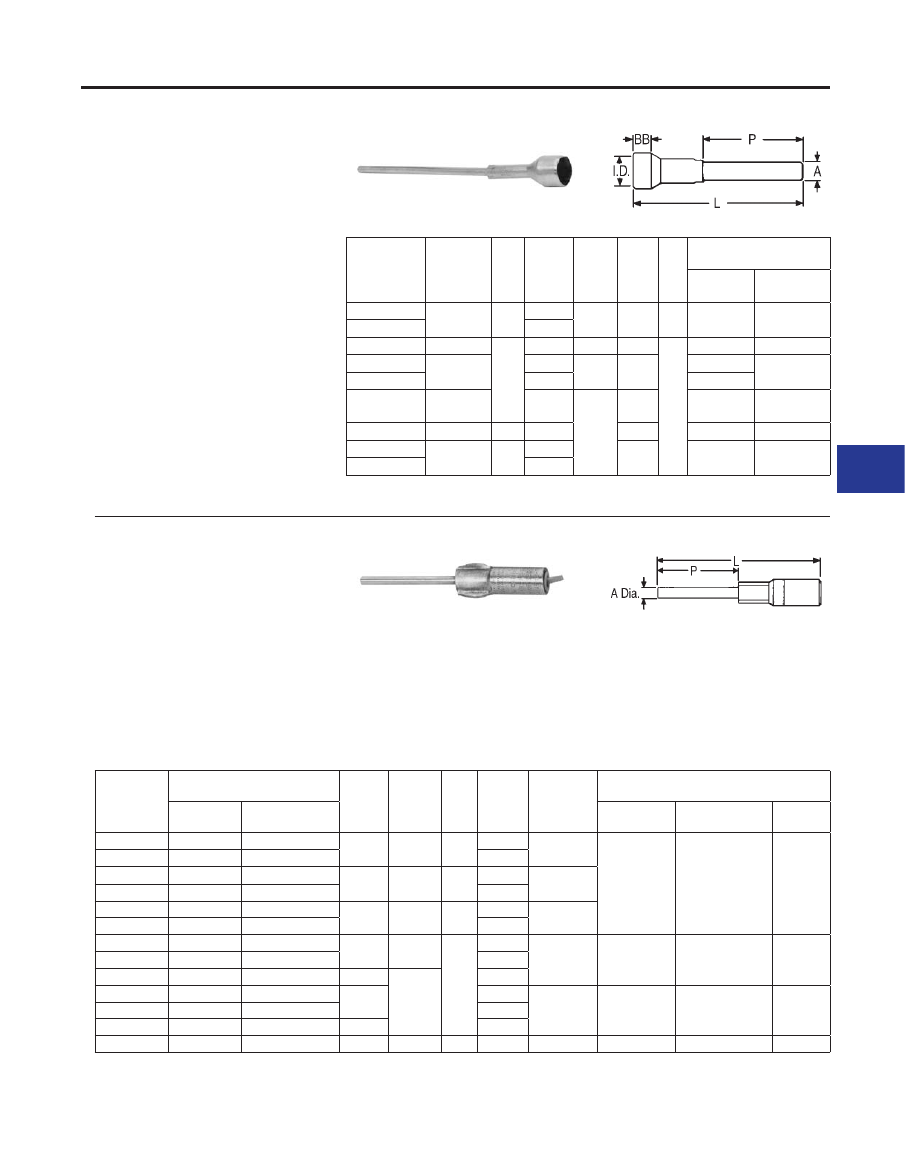 BB

P

I.D.

A

L

L

P

A Dia.