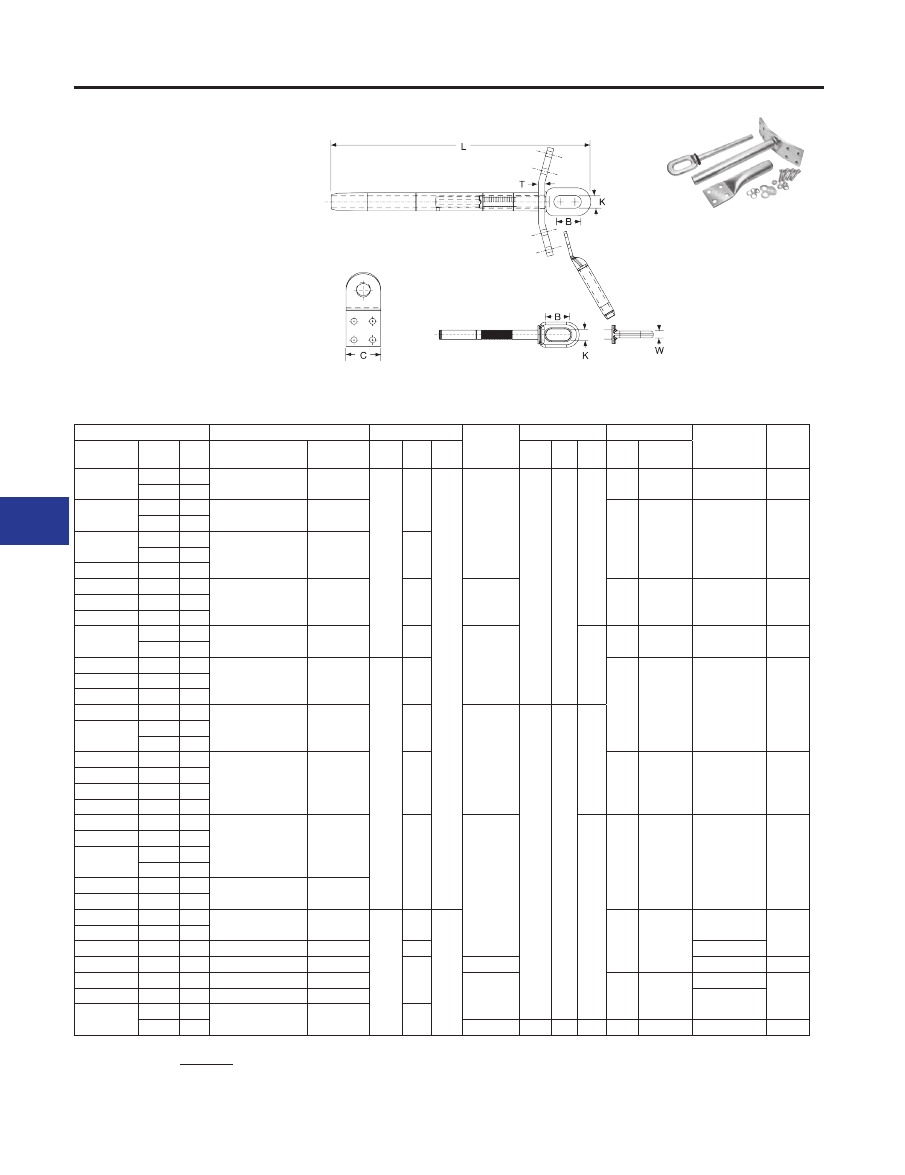 L

T

K

B

C

B

K

W