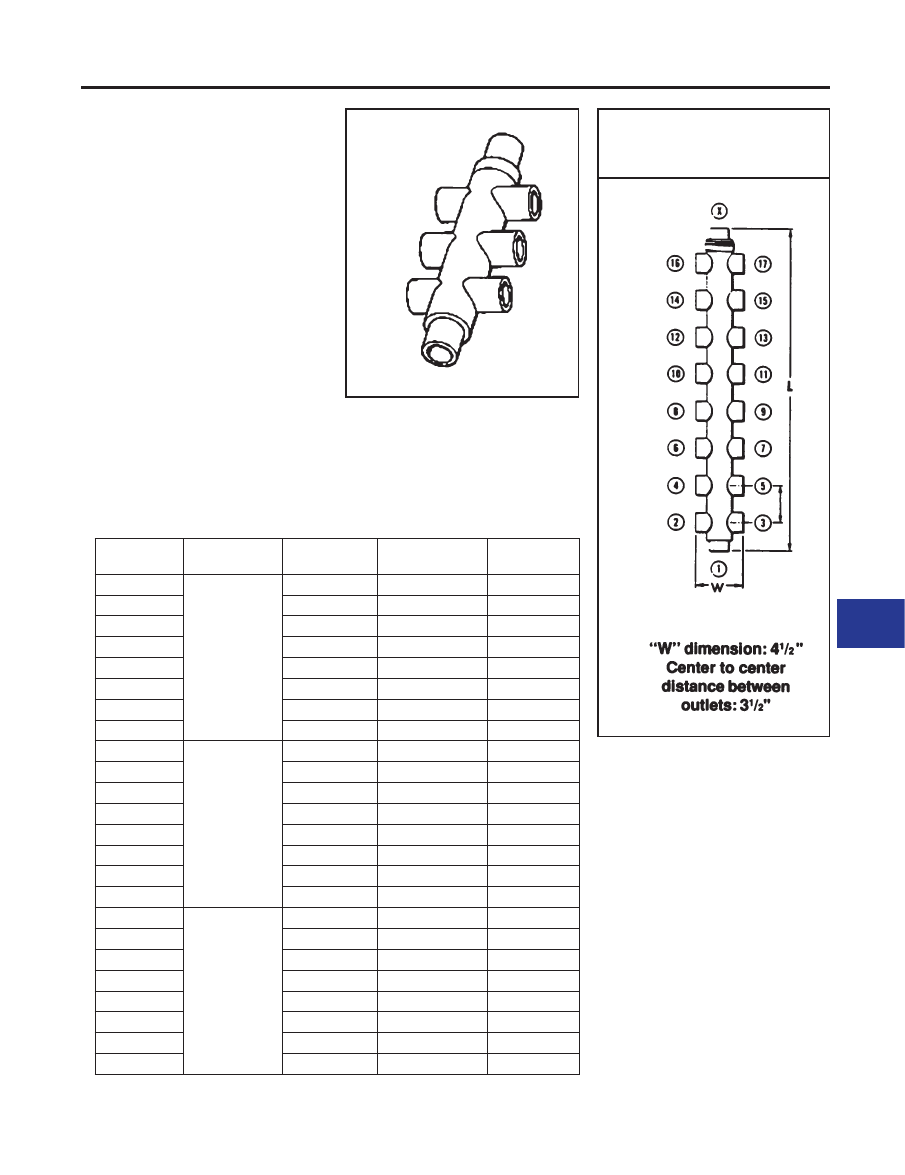 X

16 17
14 15
12 13
10 11
8 9
6 7
4 5
2 3
1

L

W

"W" dimension: $4^1/_2$" Center to center distance between outlets: $3^1/_2$"