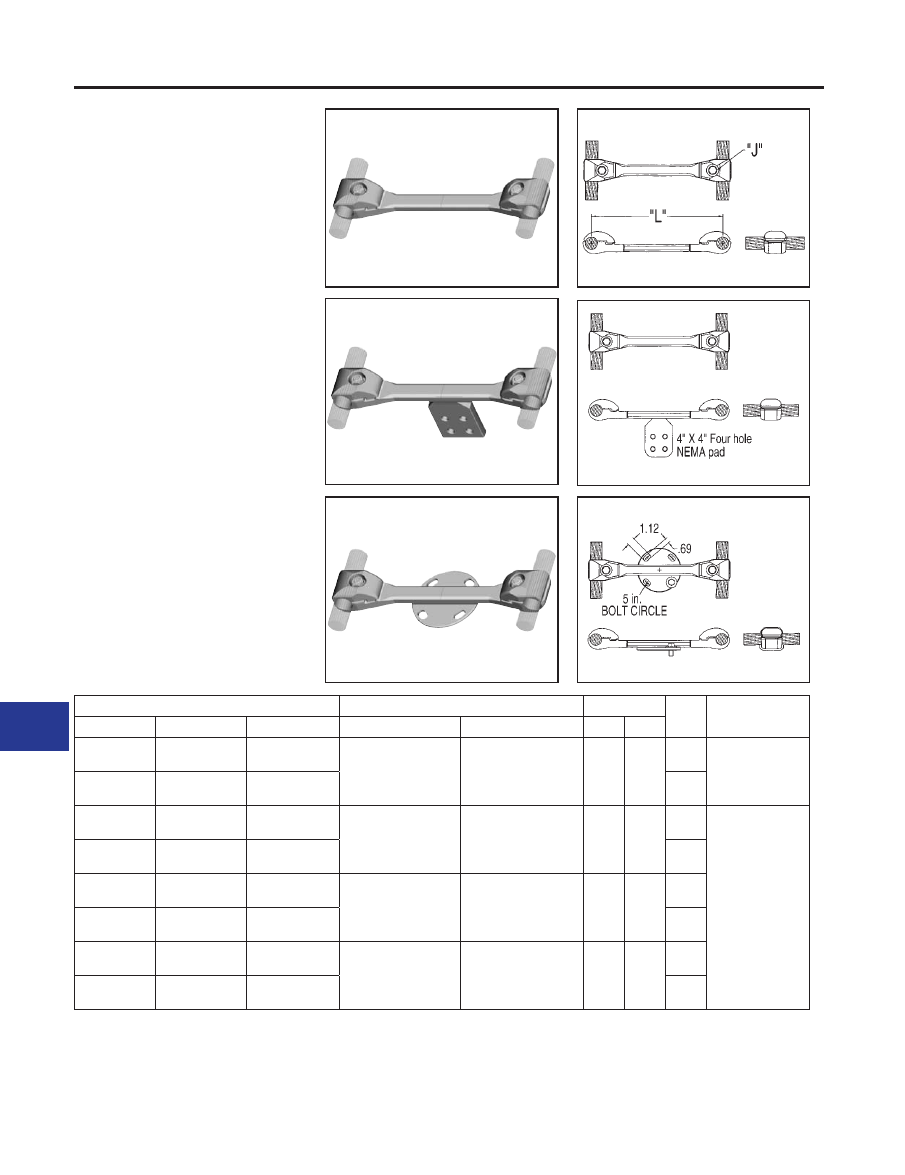 "J"

"L"

4" X 4" Four hole NEMA pad

1.12

.69

5 in. BOLT CIRCLE