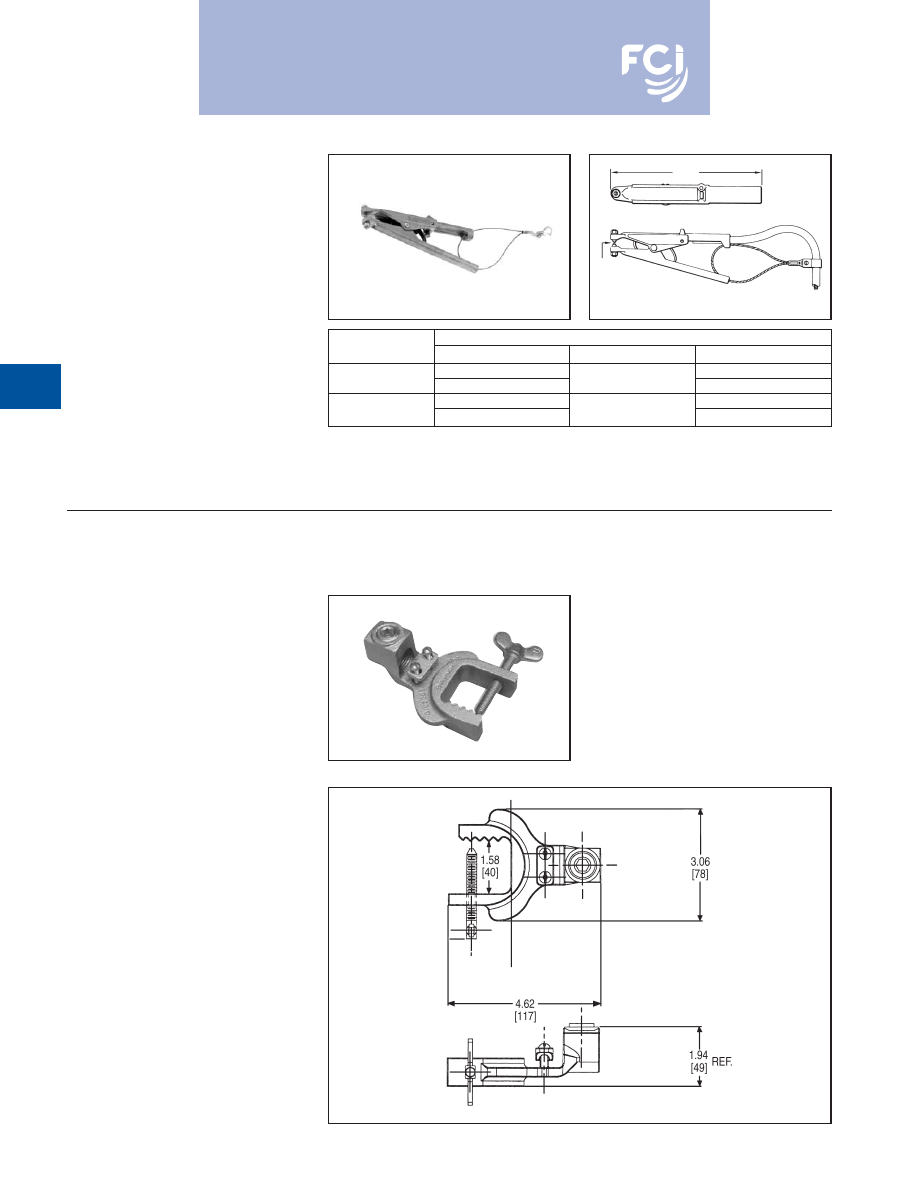 FCI

1.58
[40]

3.06
[78]

4.62
[117]

1.94
[49] REF.