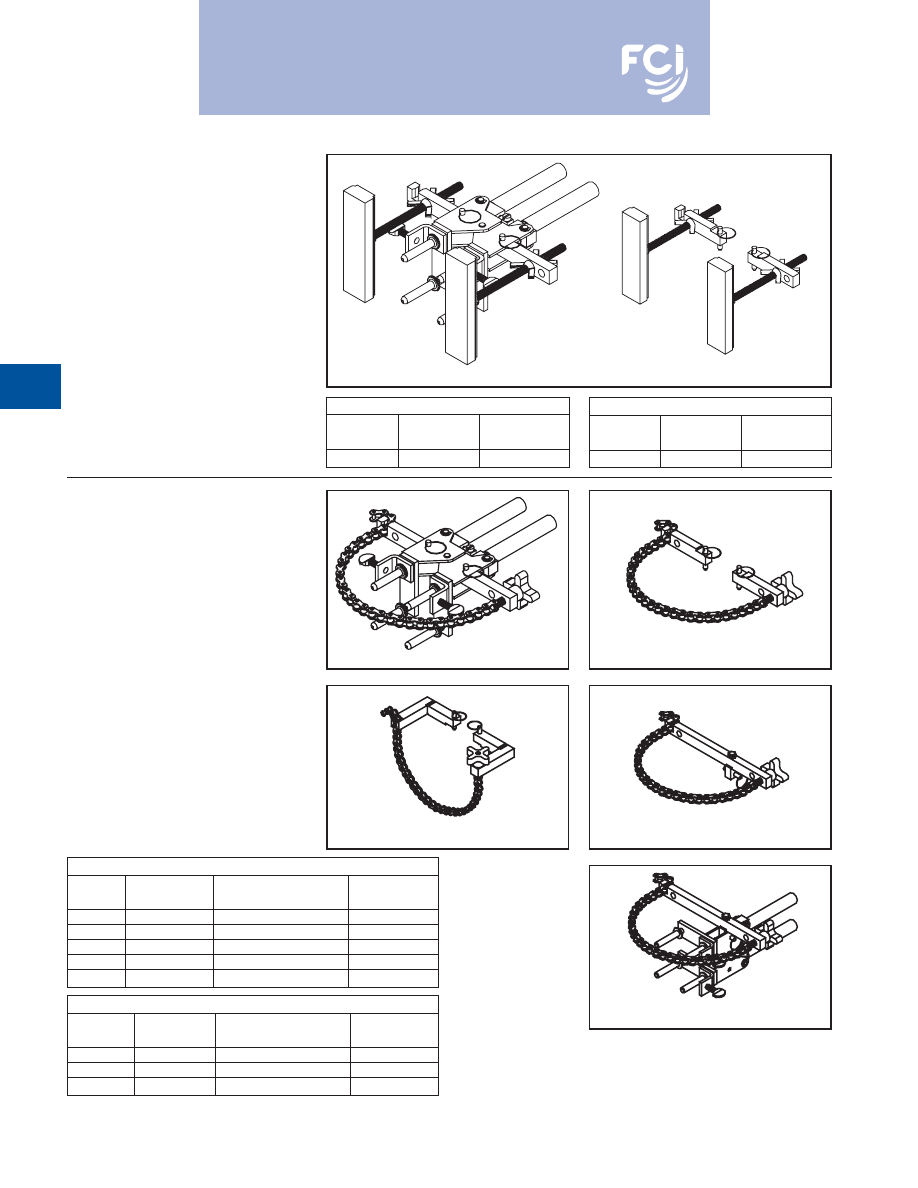 FCI