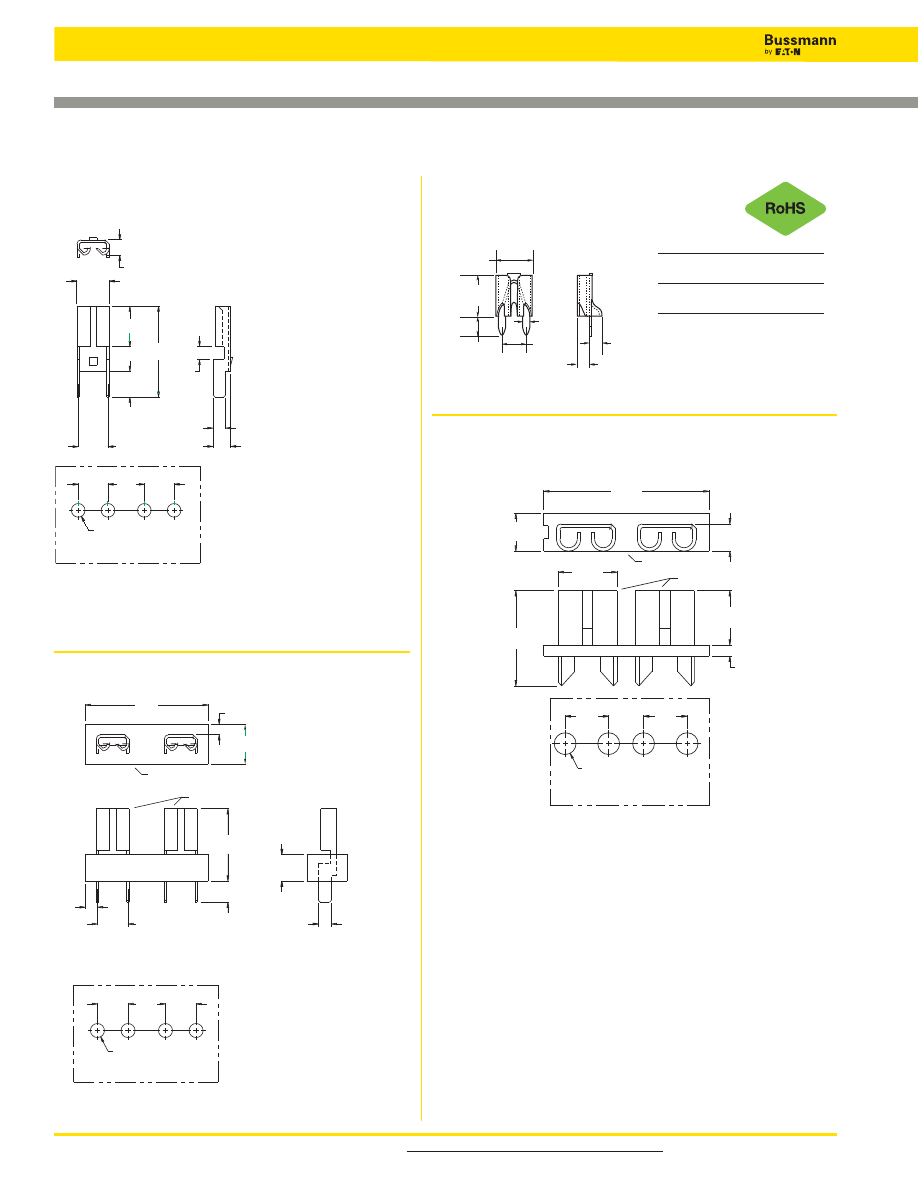 Bussmann
by EATON

RoHS