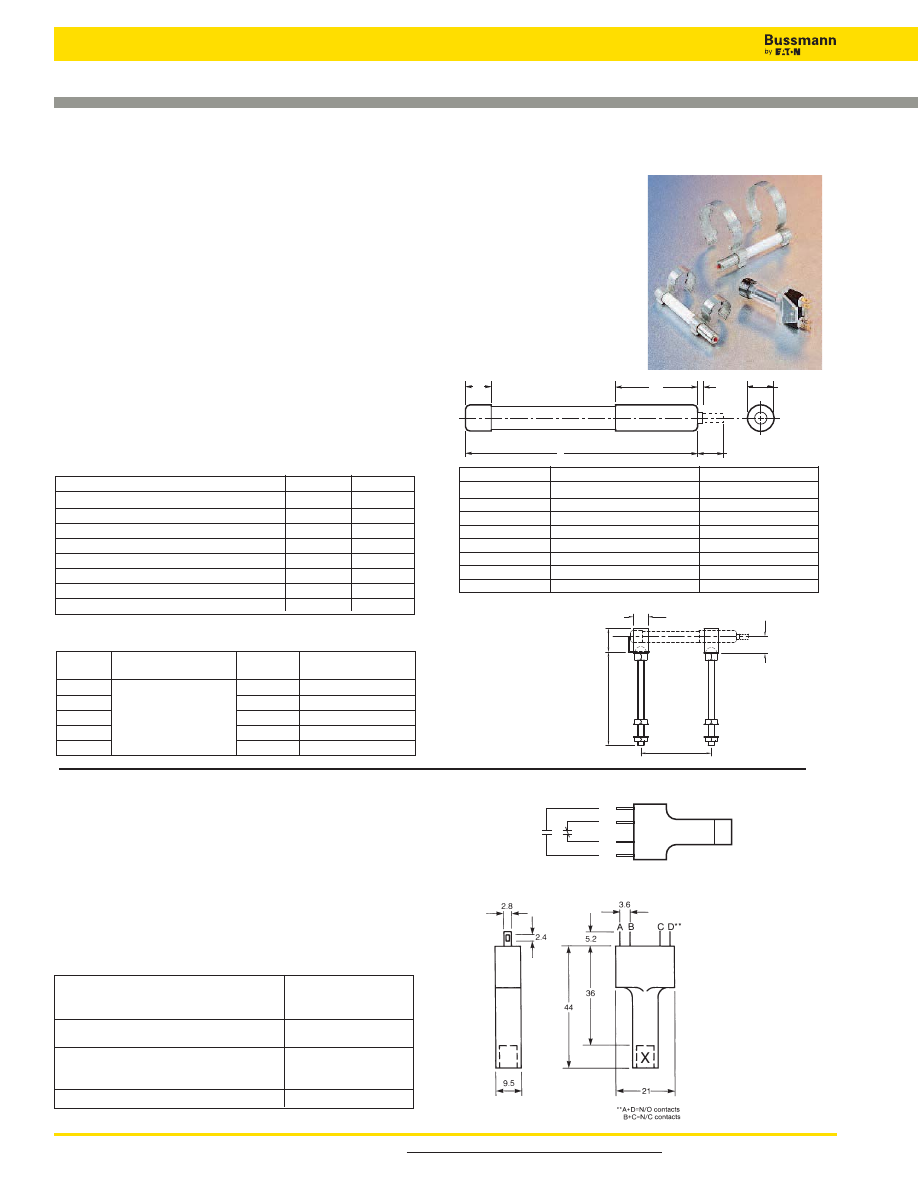 Bussmann
by EATON

2.8

2.4

3.6

A B C D**

5.2

36

44

X

9.5

21

**A+D=N/O contacts
B+C=N/C contacts