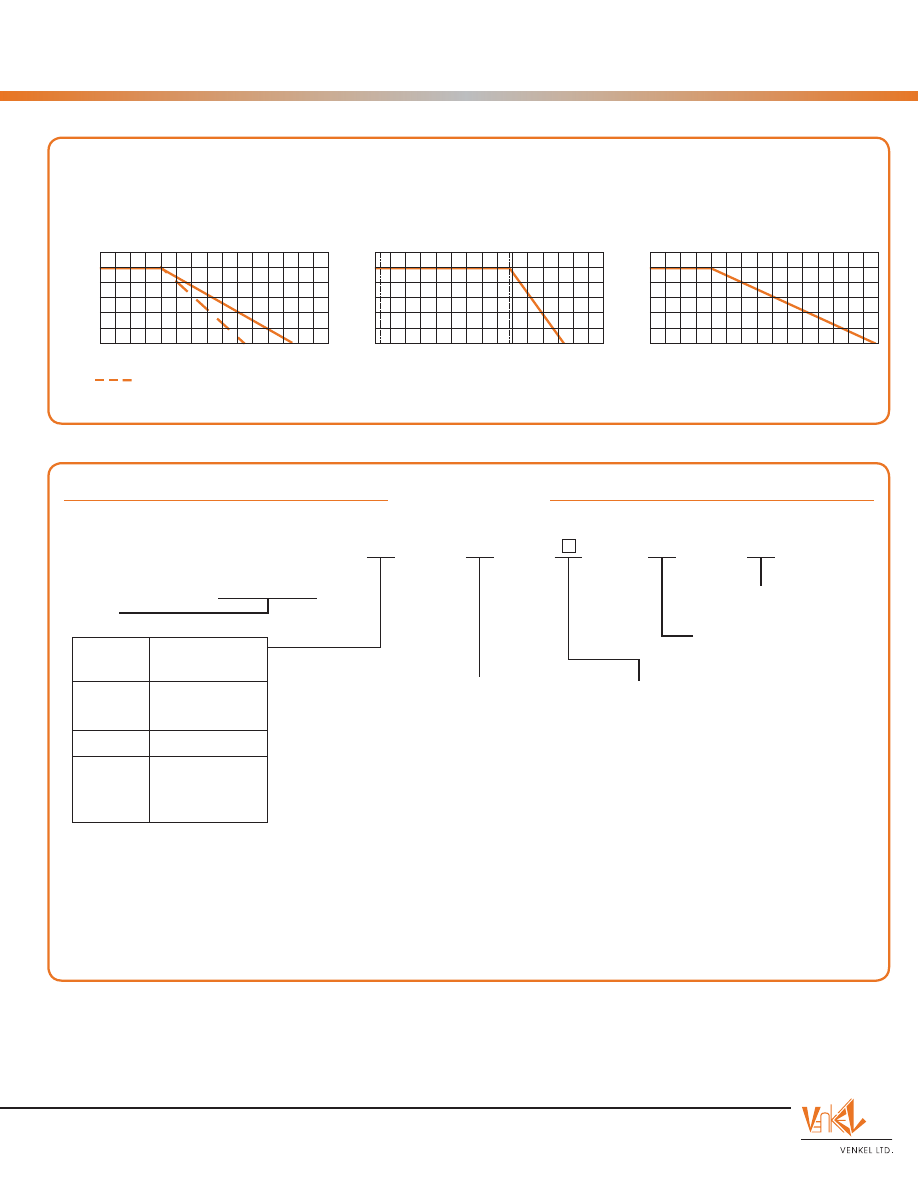 VENKEL LTD.