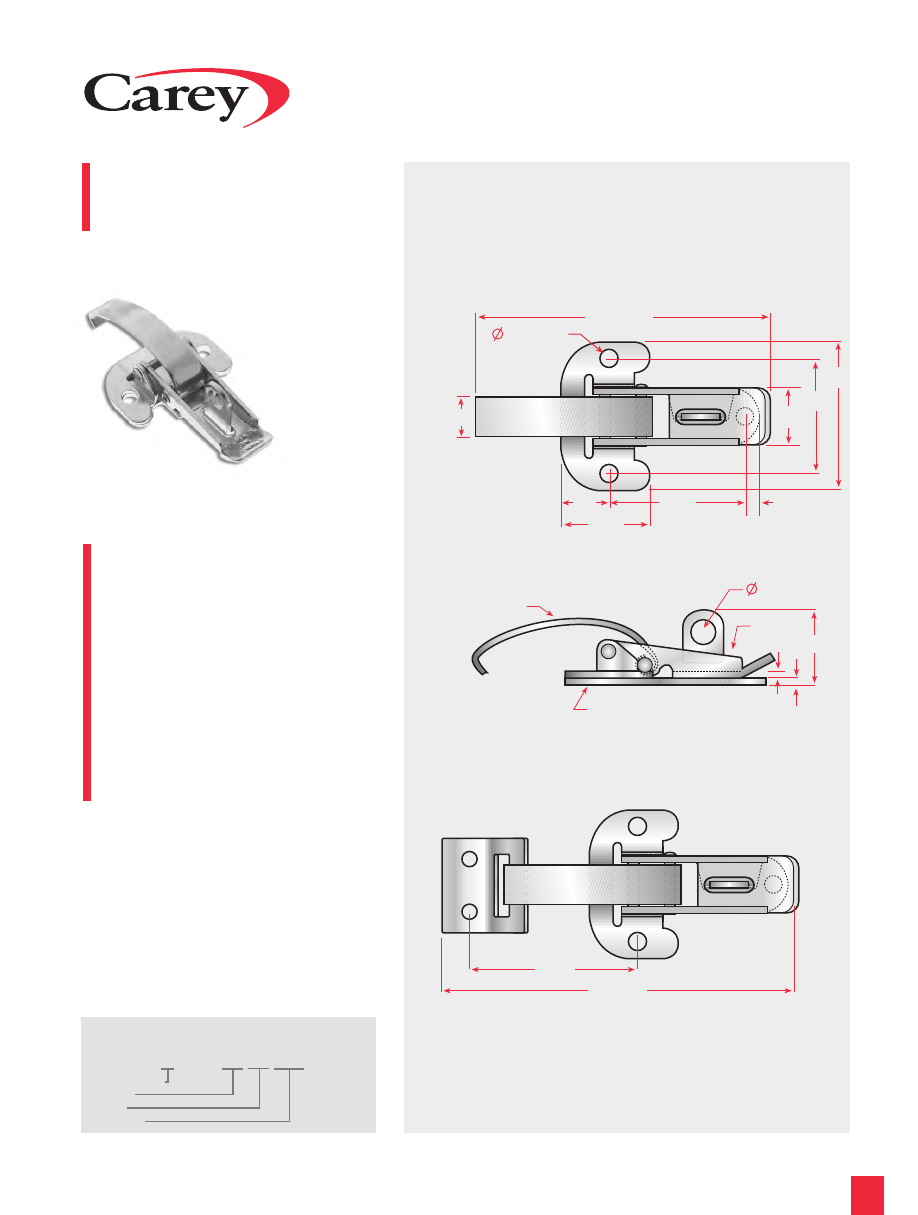 Carey

$\varnothing$

$\varnothing$