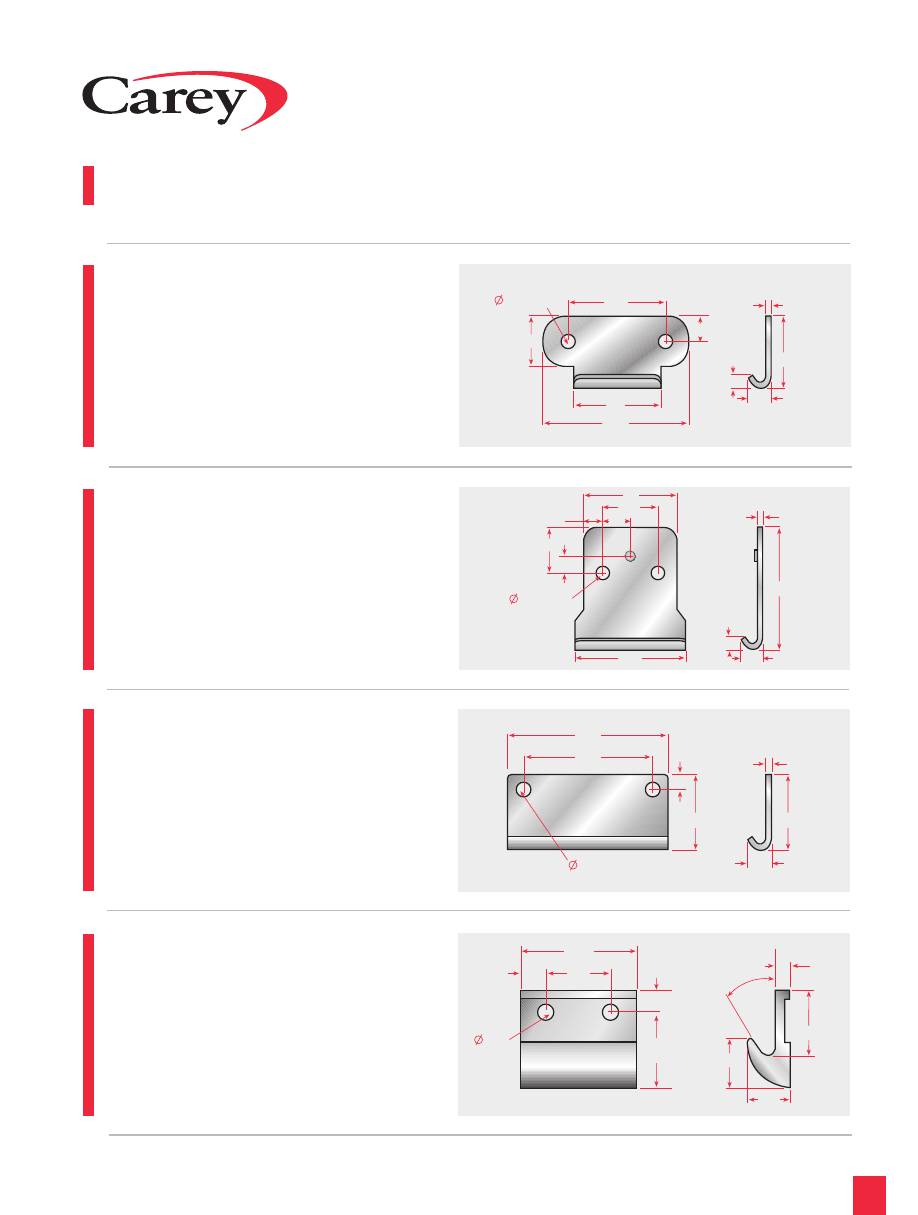 Carey

Ø

Ø

Ø

Ø