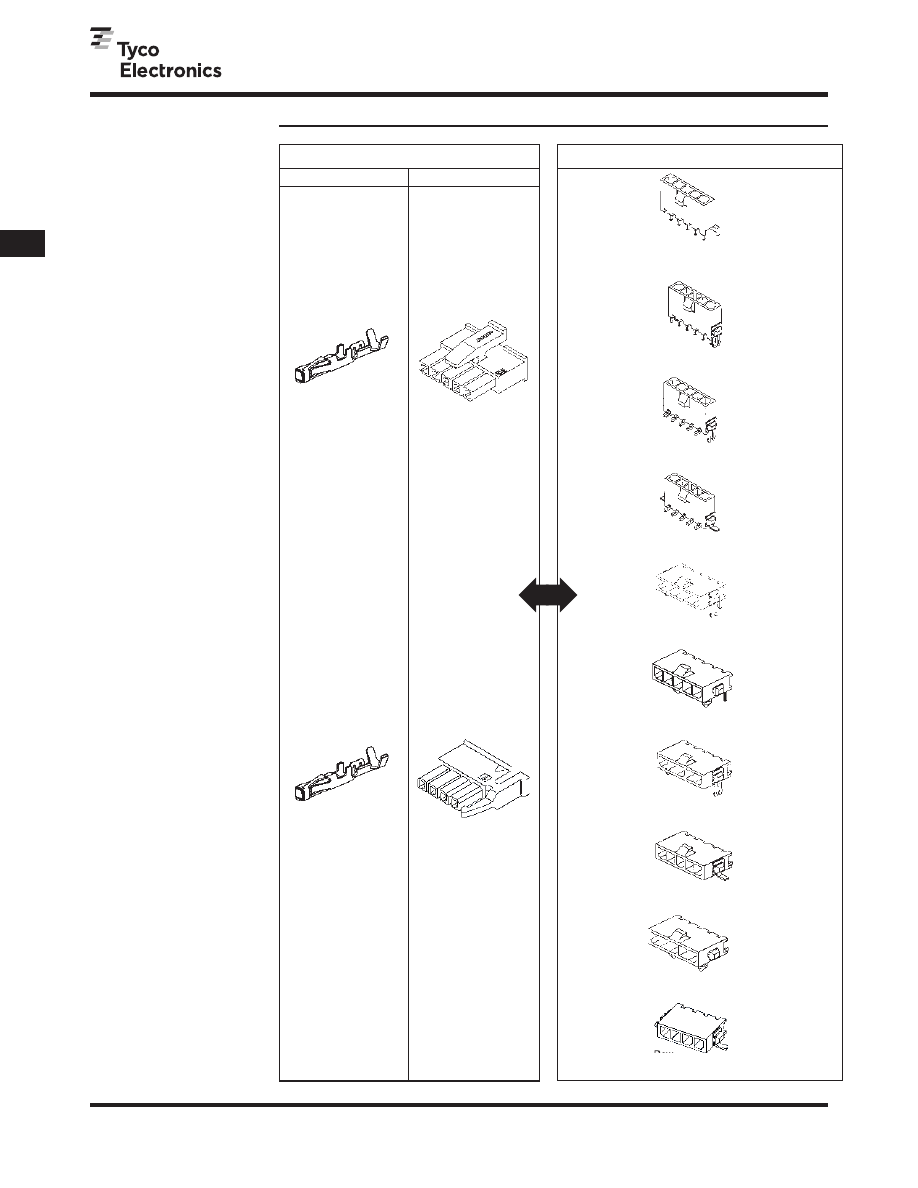 Tyco
Electronics