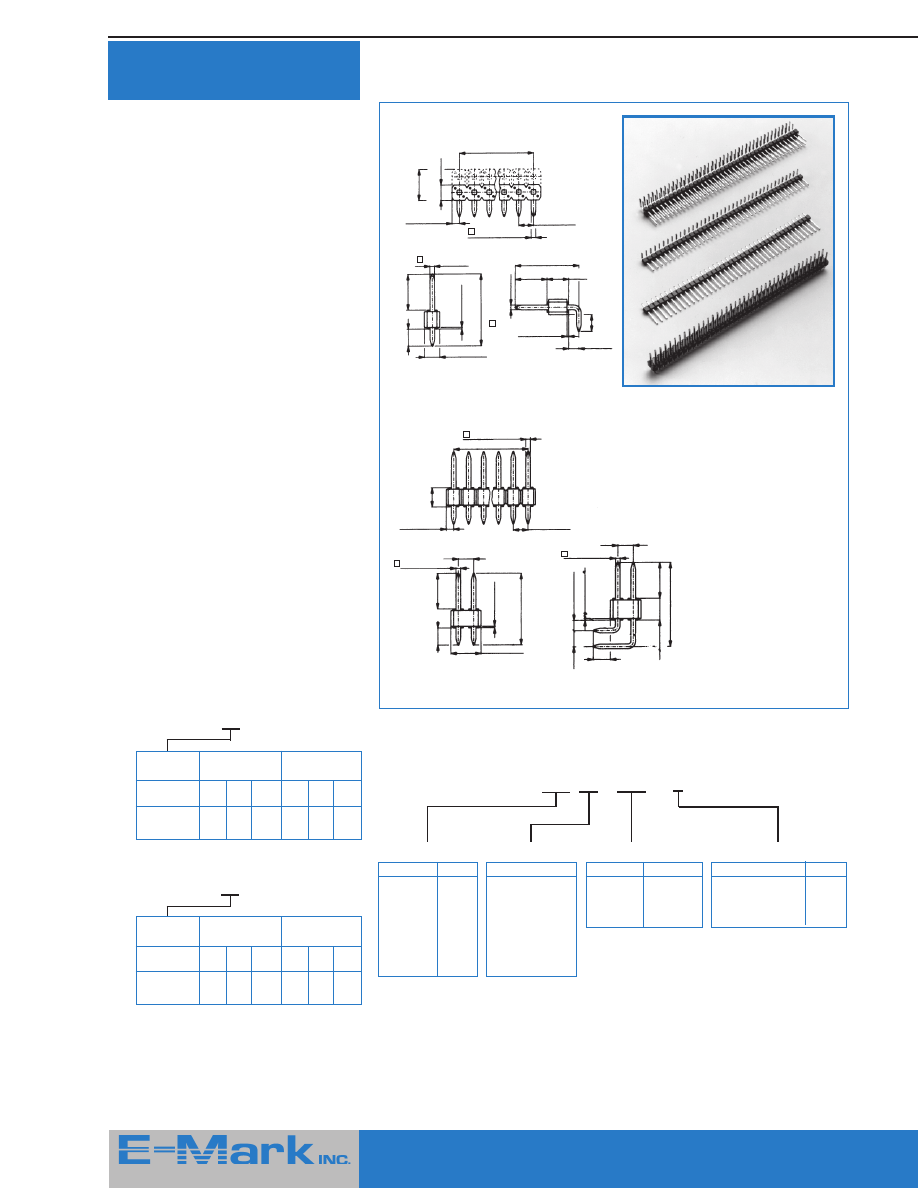 E-Mark INC.