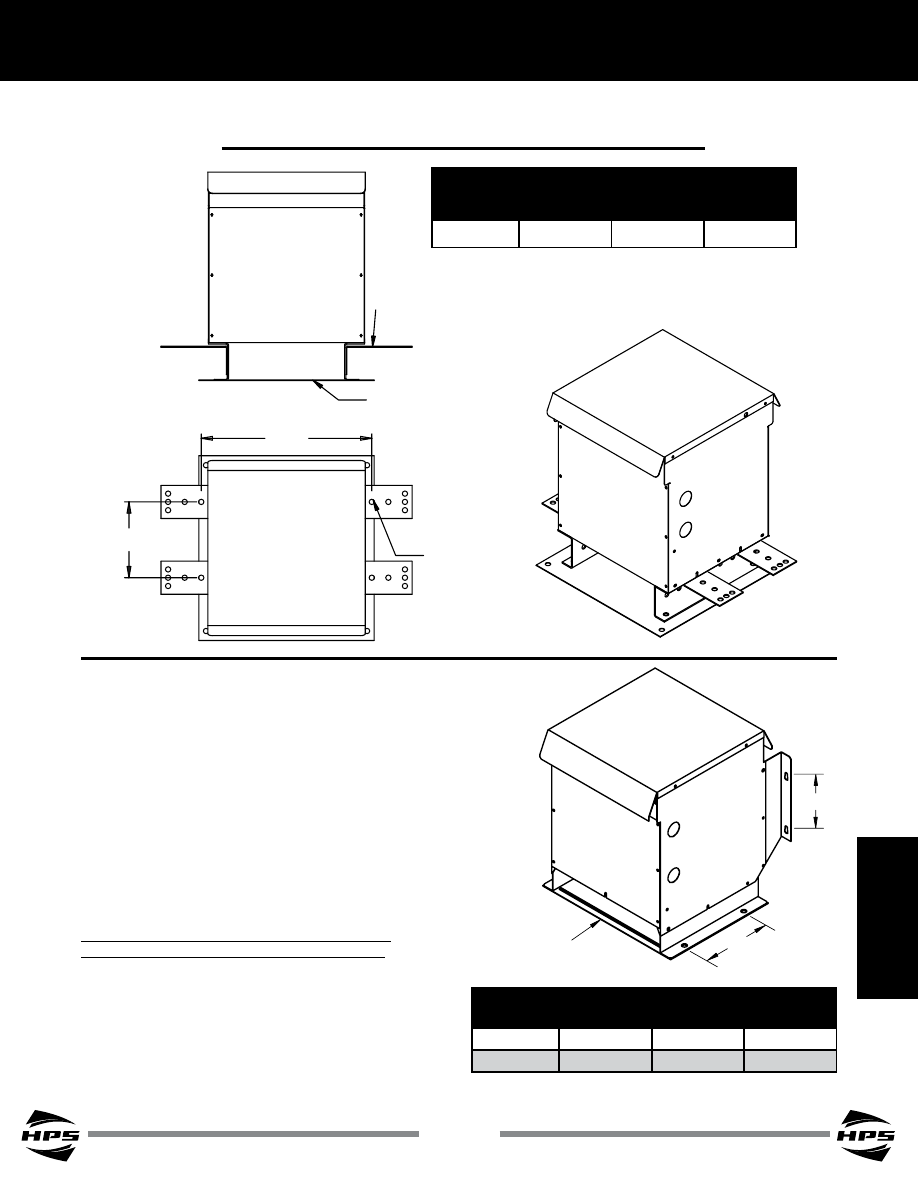 HPS

HPS