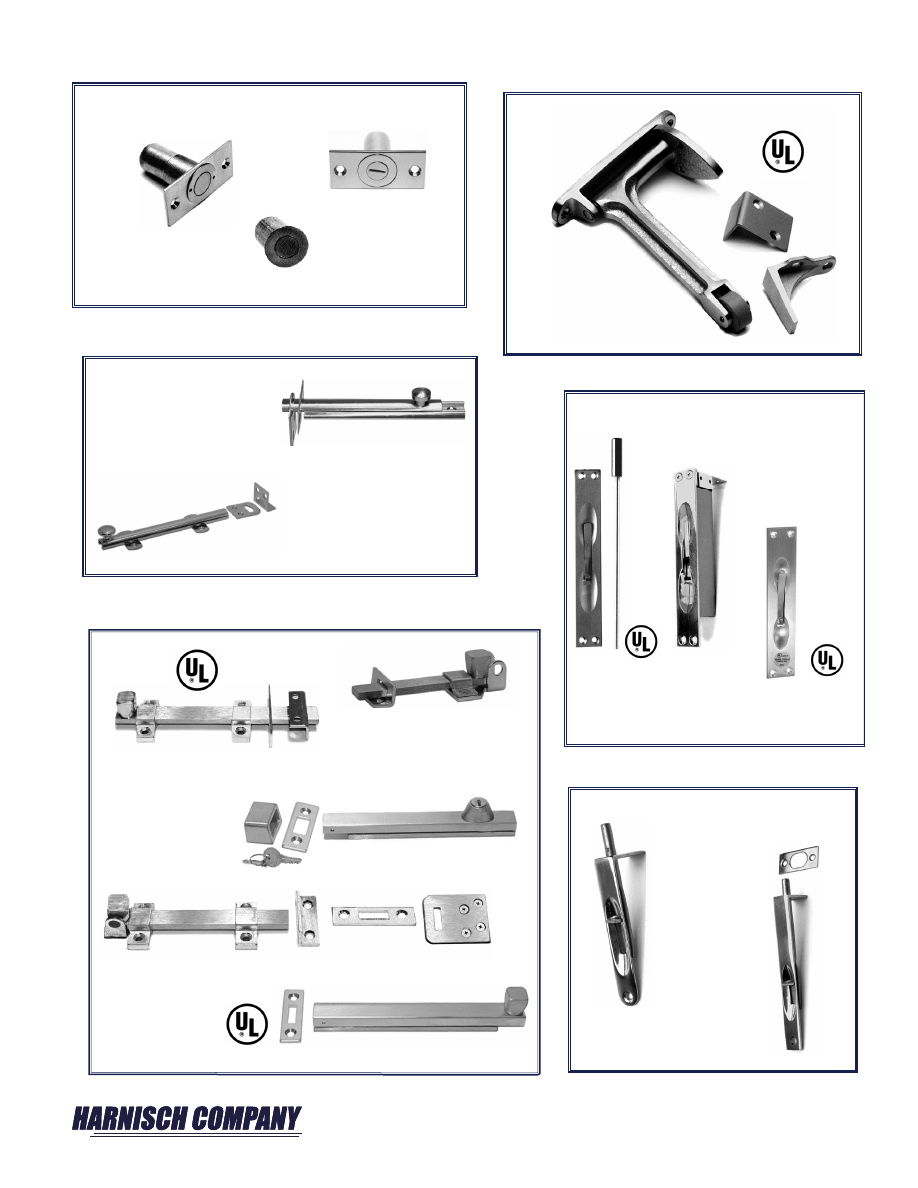 UL

UL

UL

UL

UL

HARNISCH COMPANY