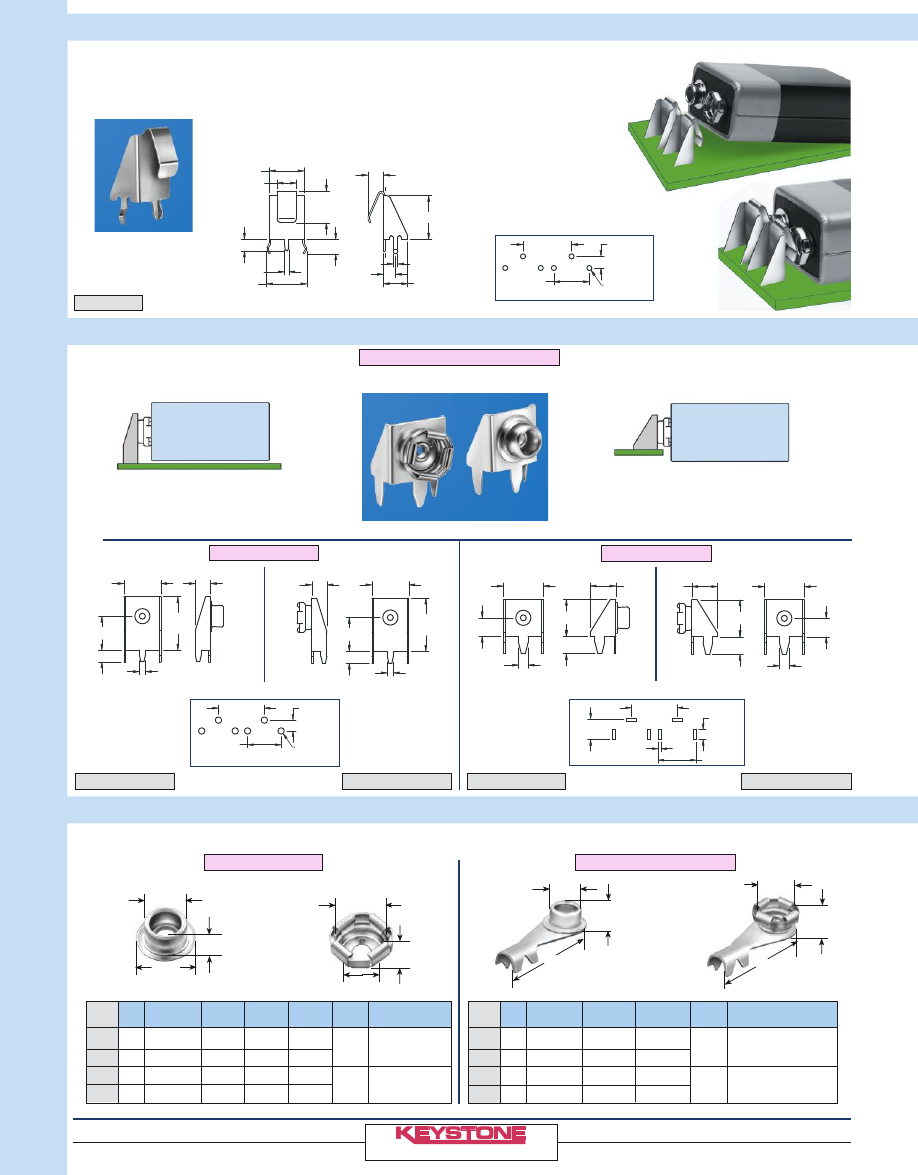 KEYSTONE