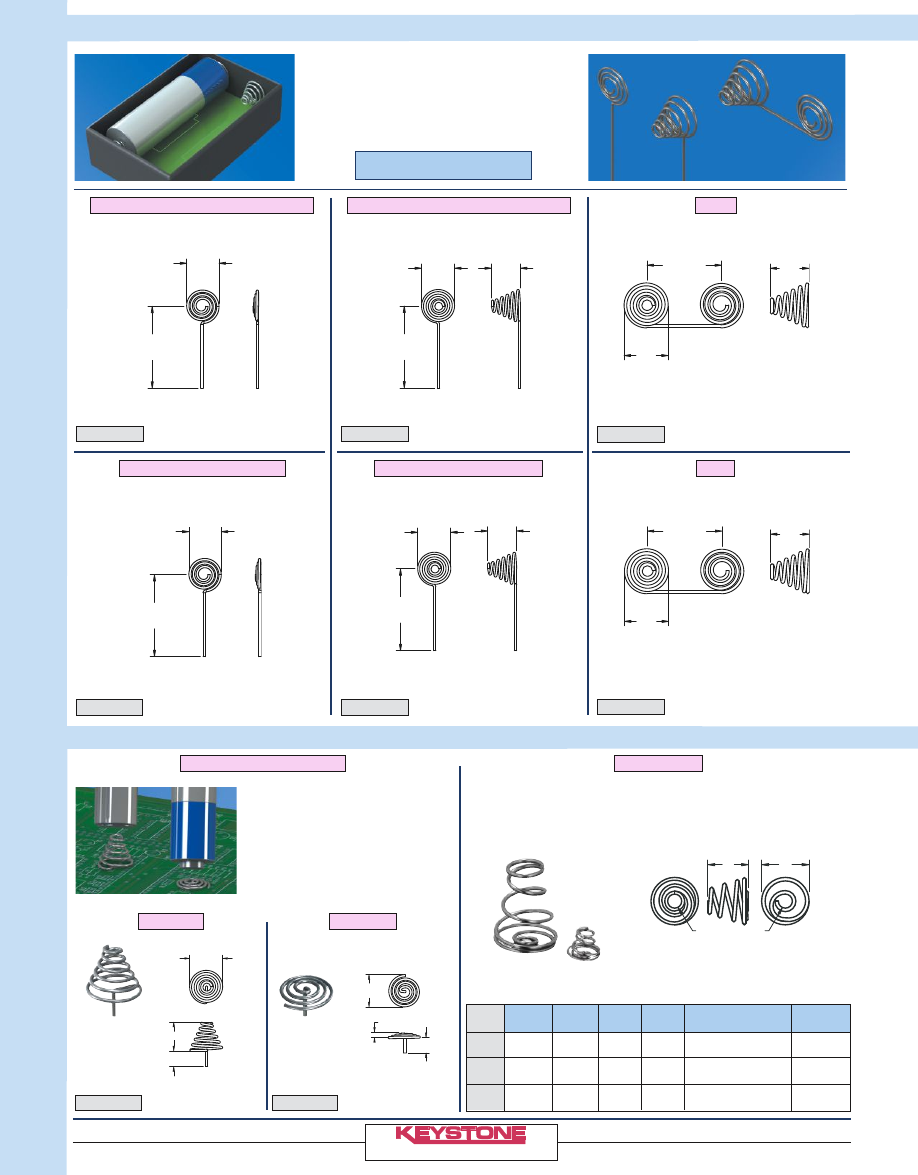 KEYSTONE