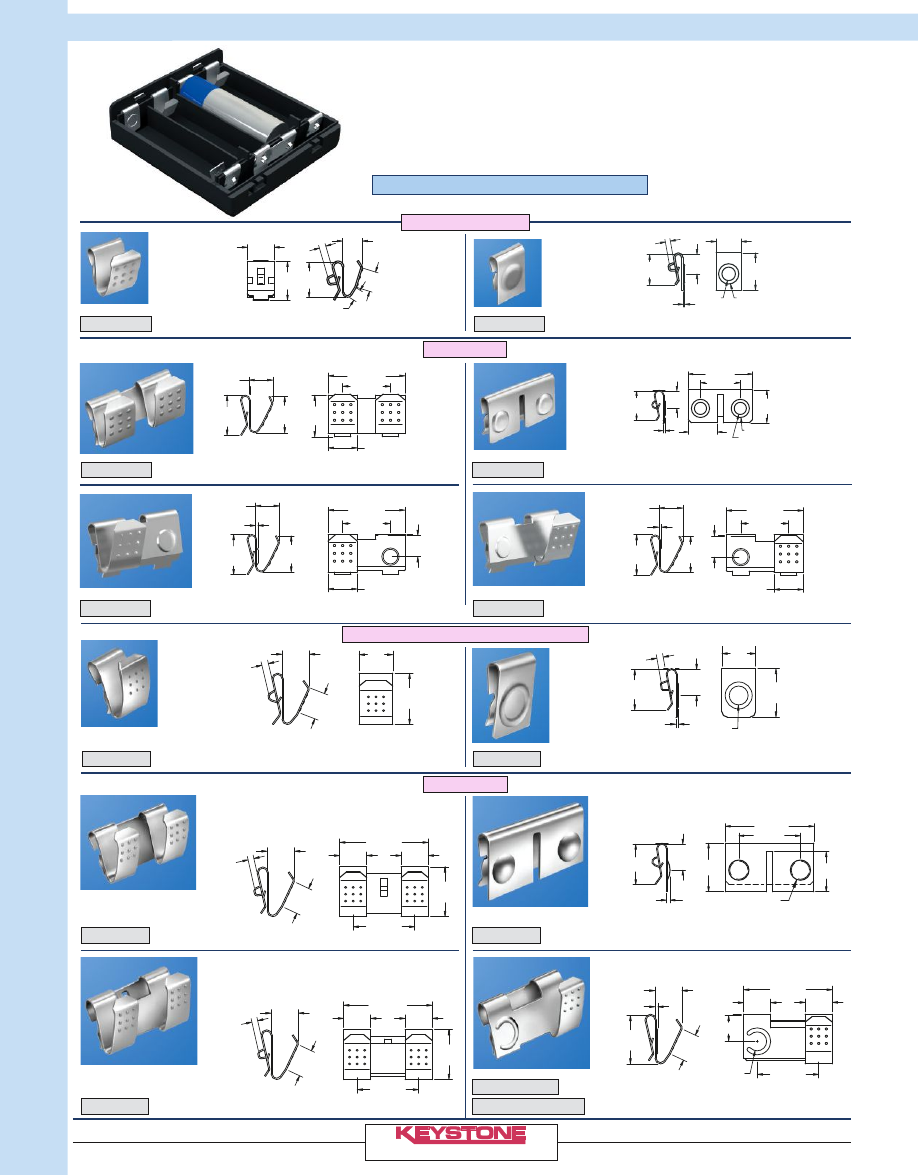 KEYSTONE