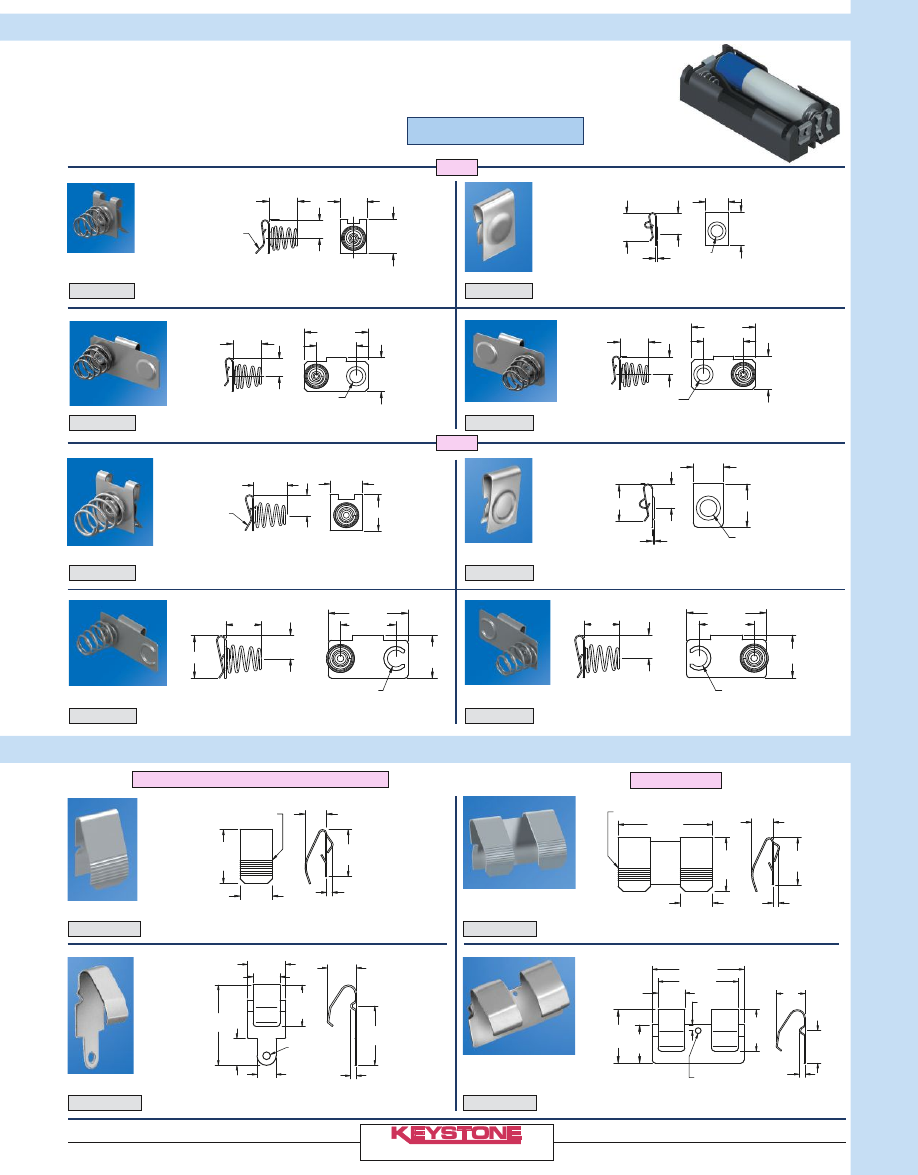 KEYSTONE