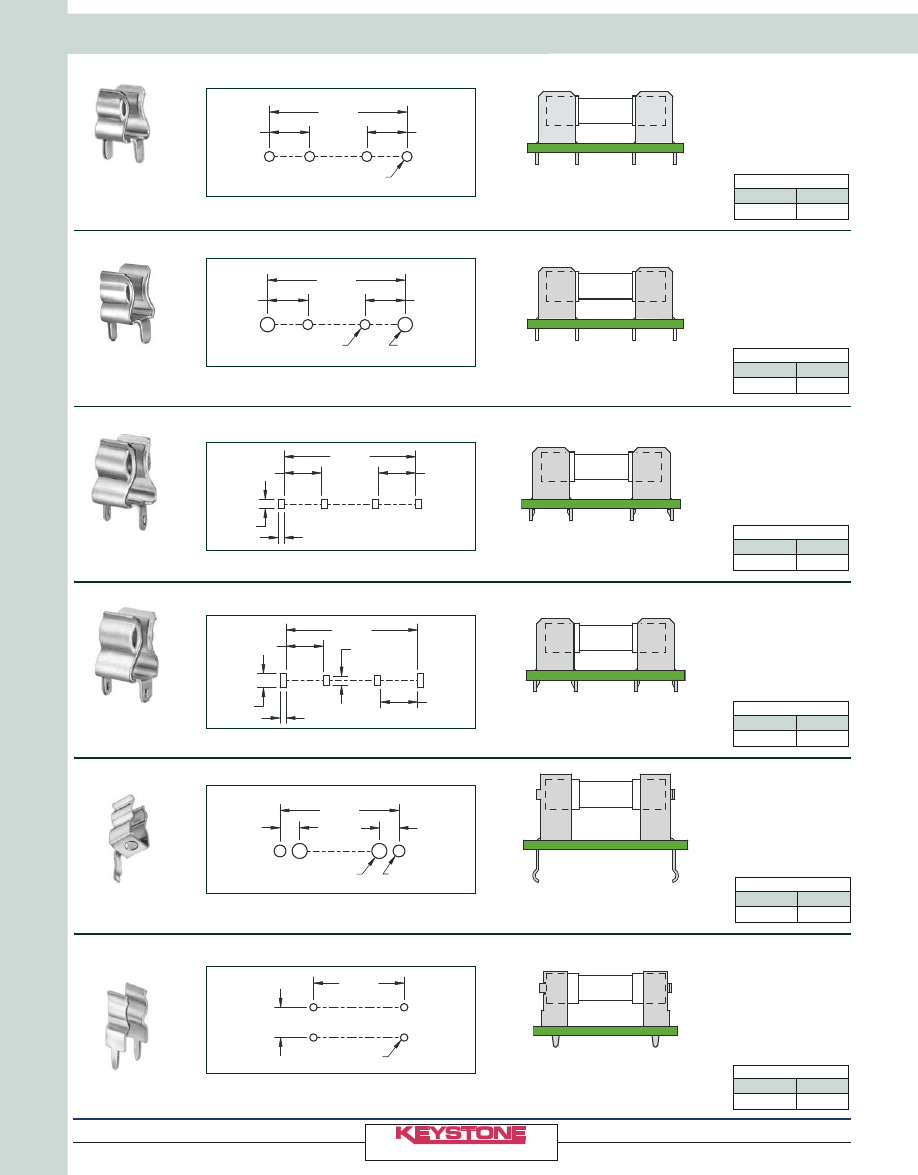 KEYSTONE