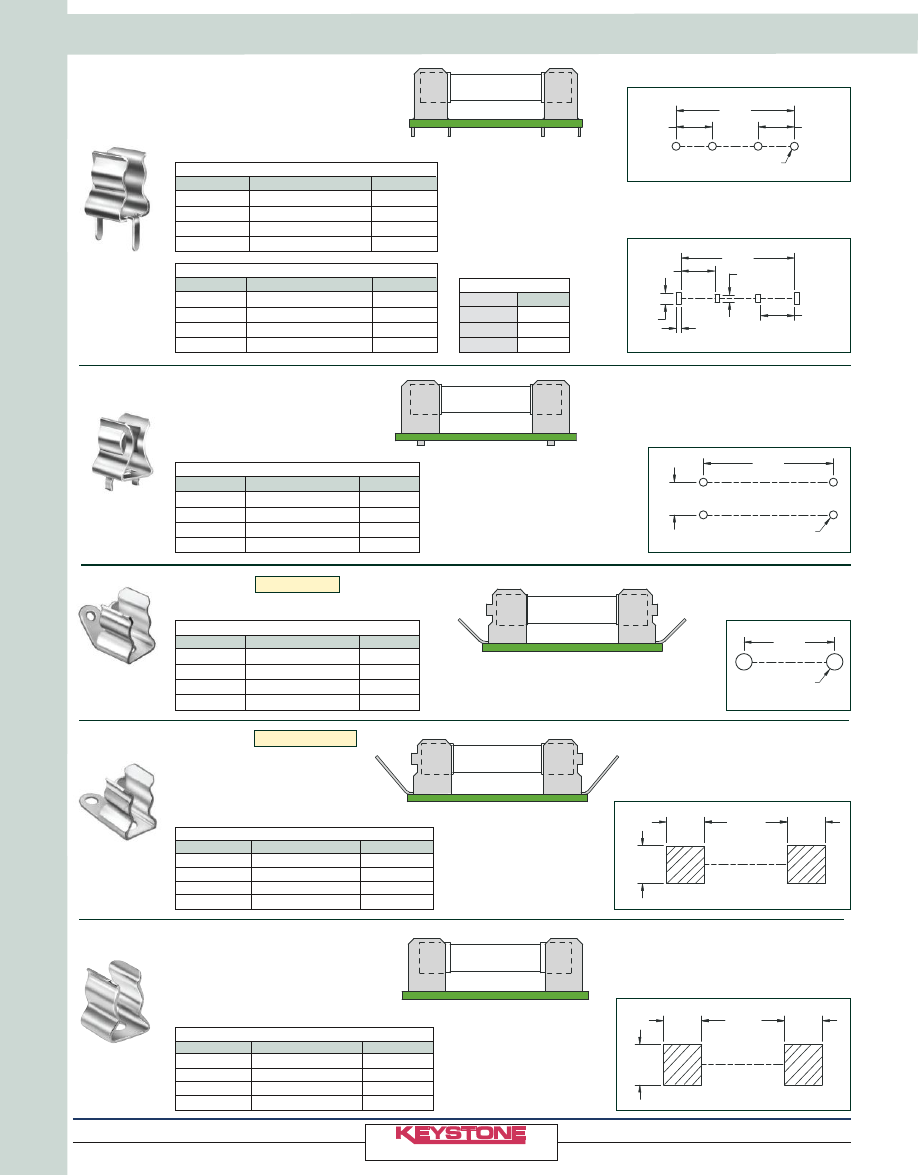 KEYSTONE