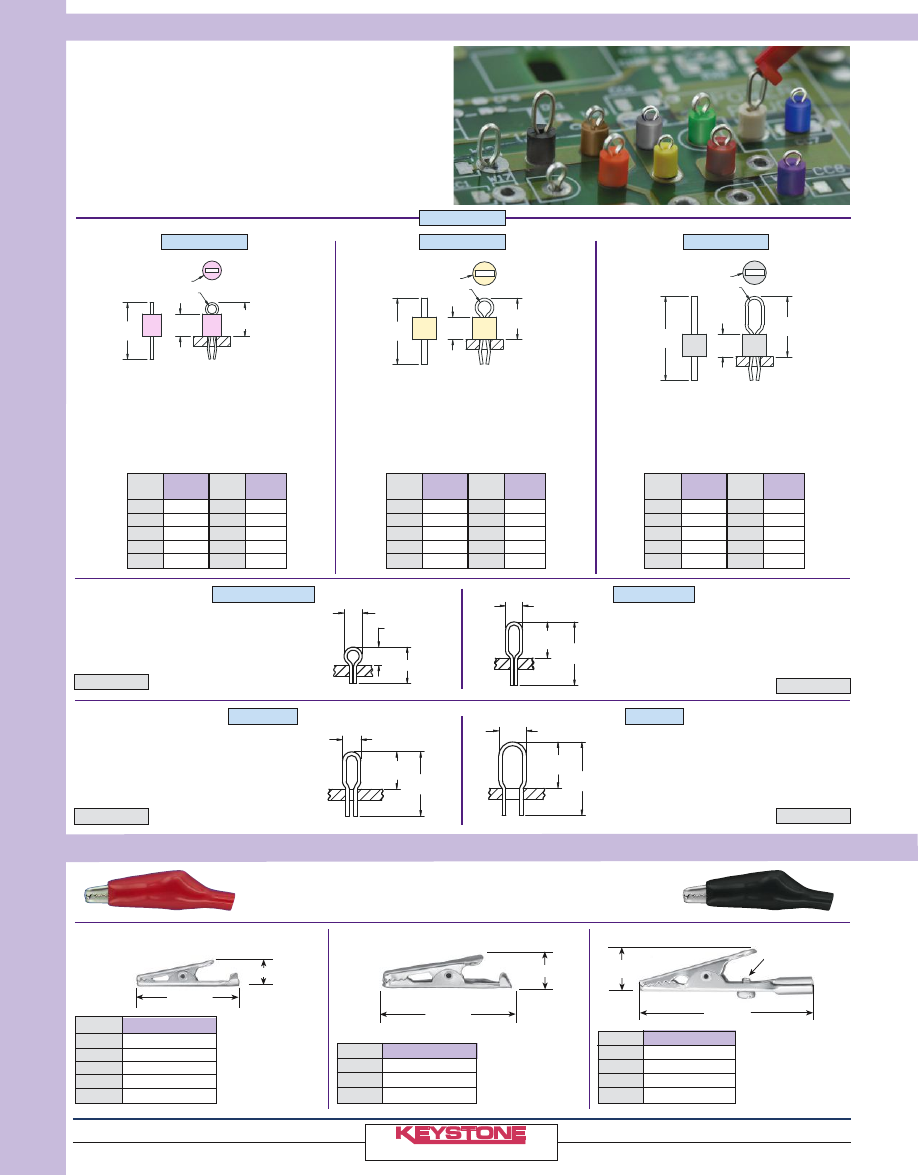 KEYSTONE