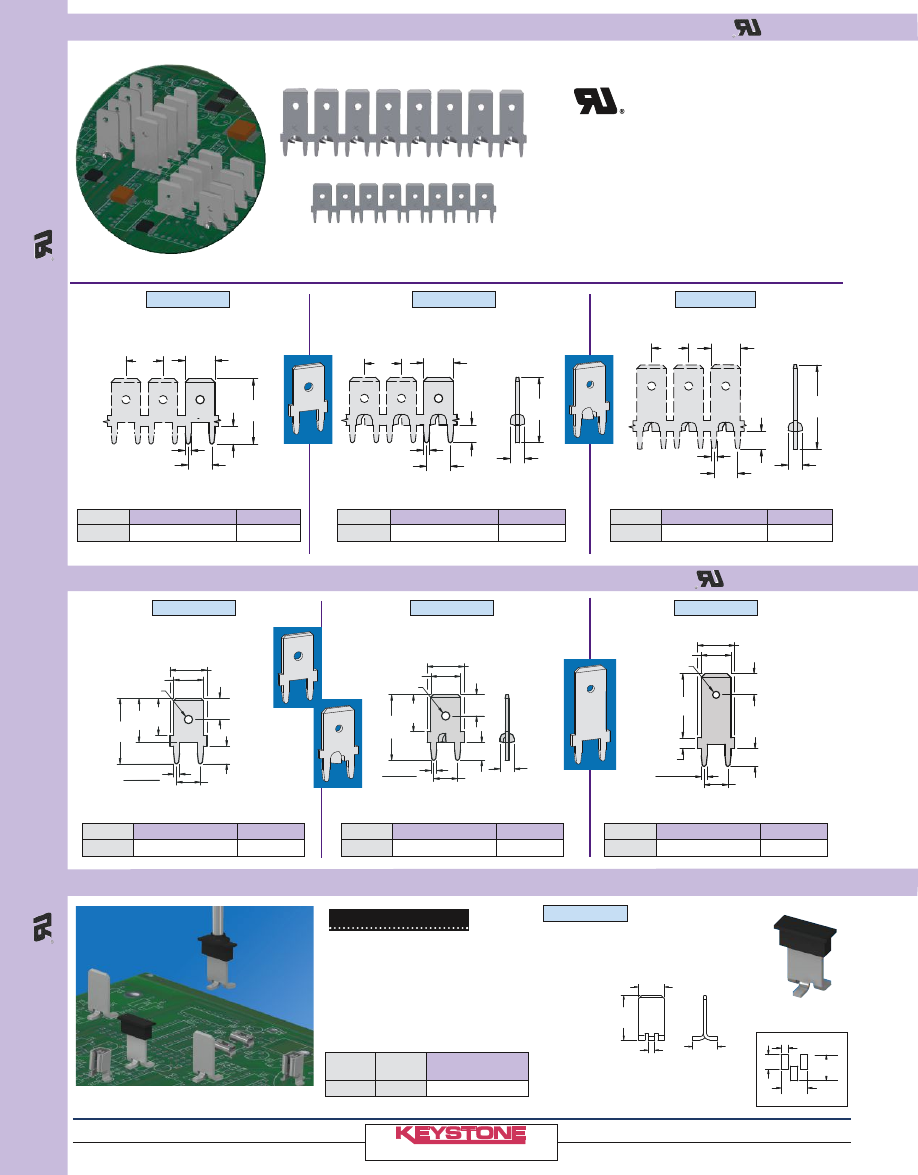 KEYSTONE