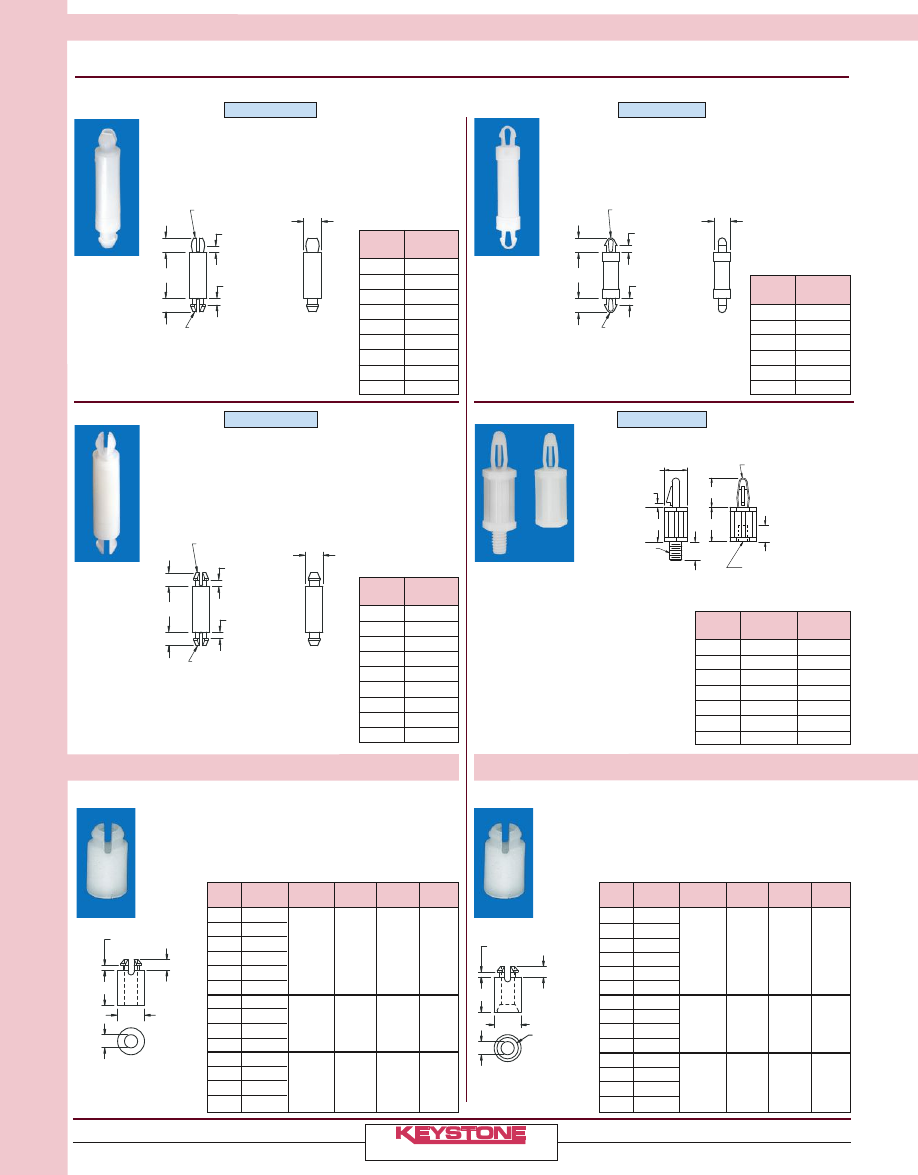 KEYSTONE