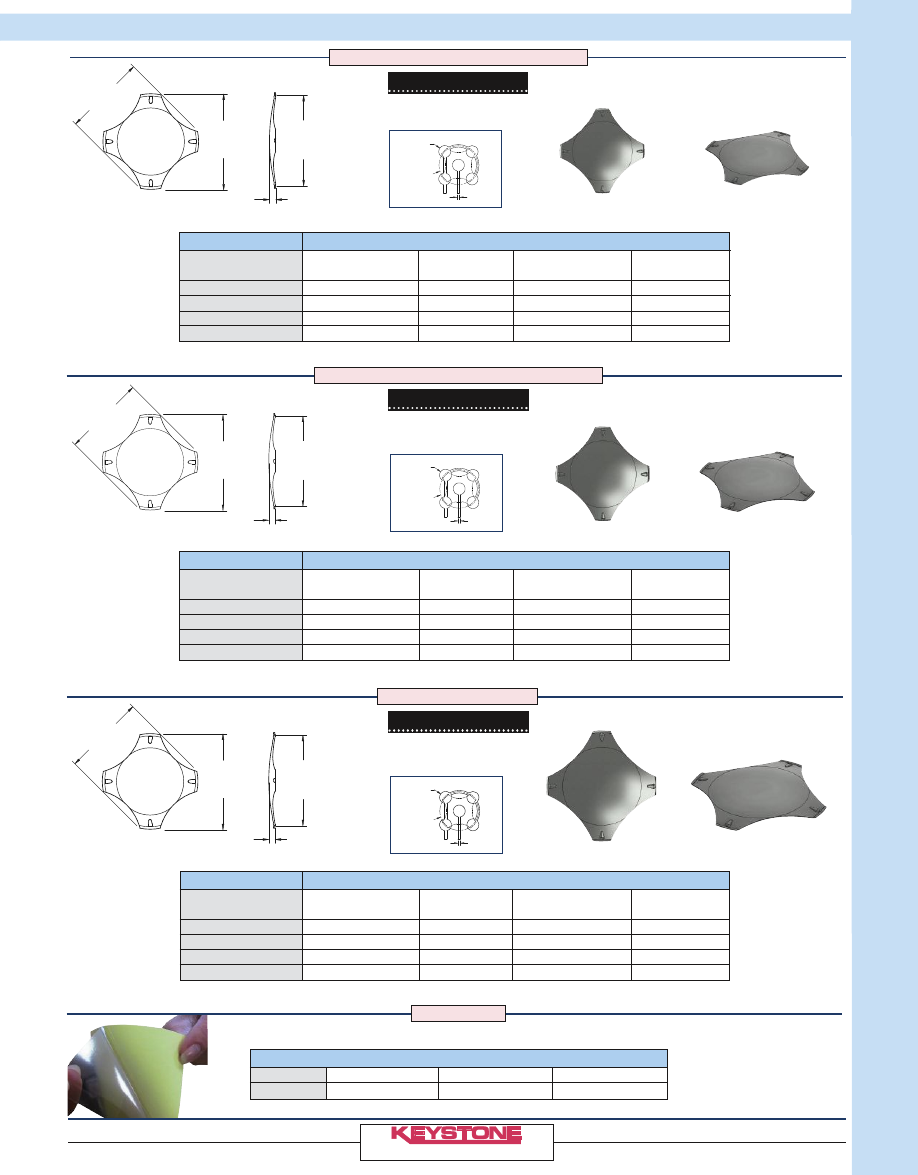 KEYSTONE