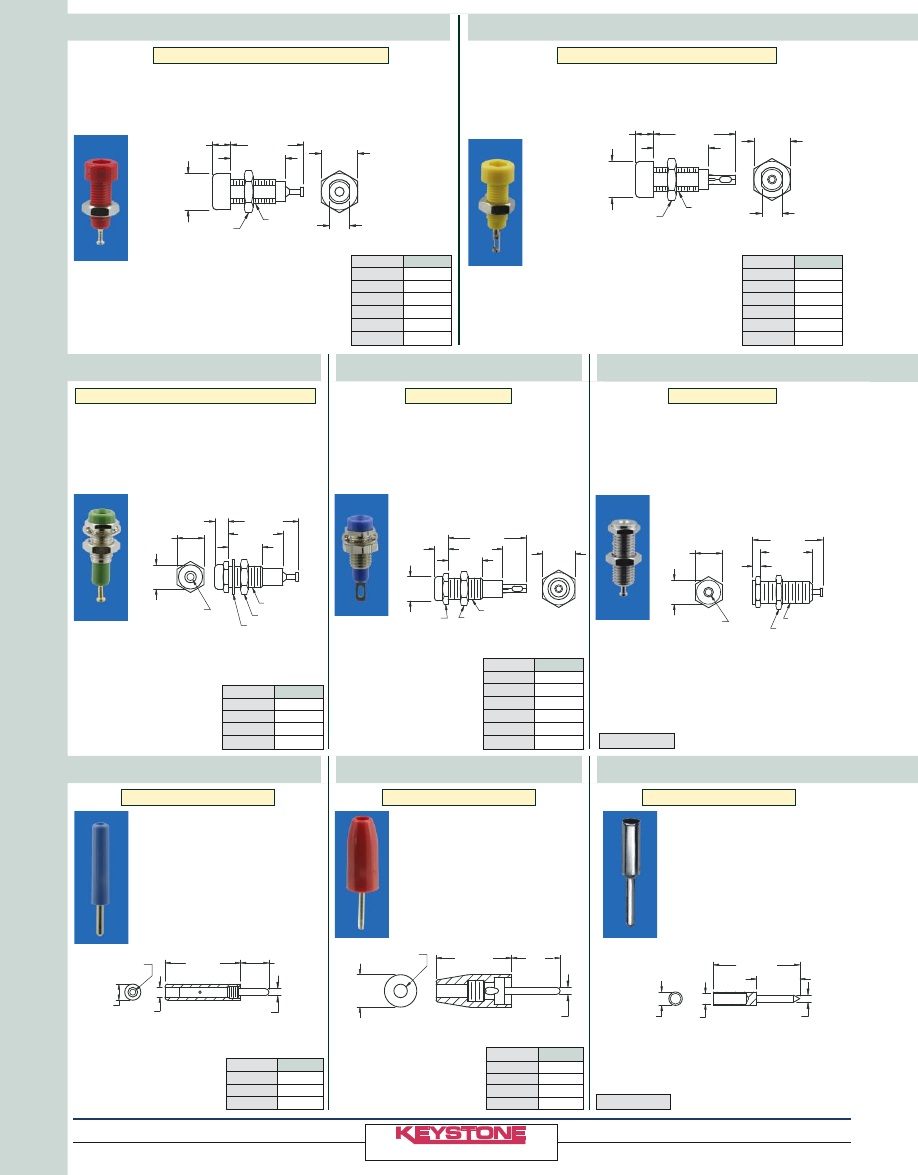 KEYSTONE