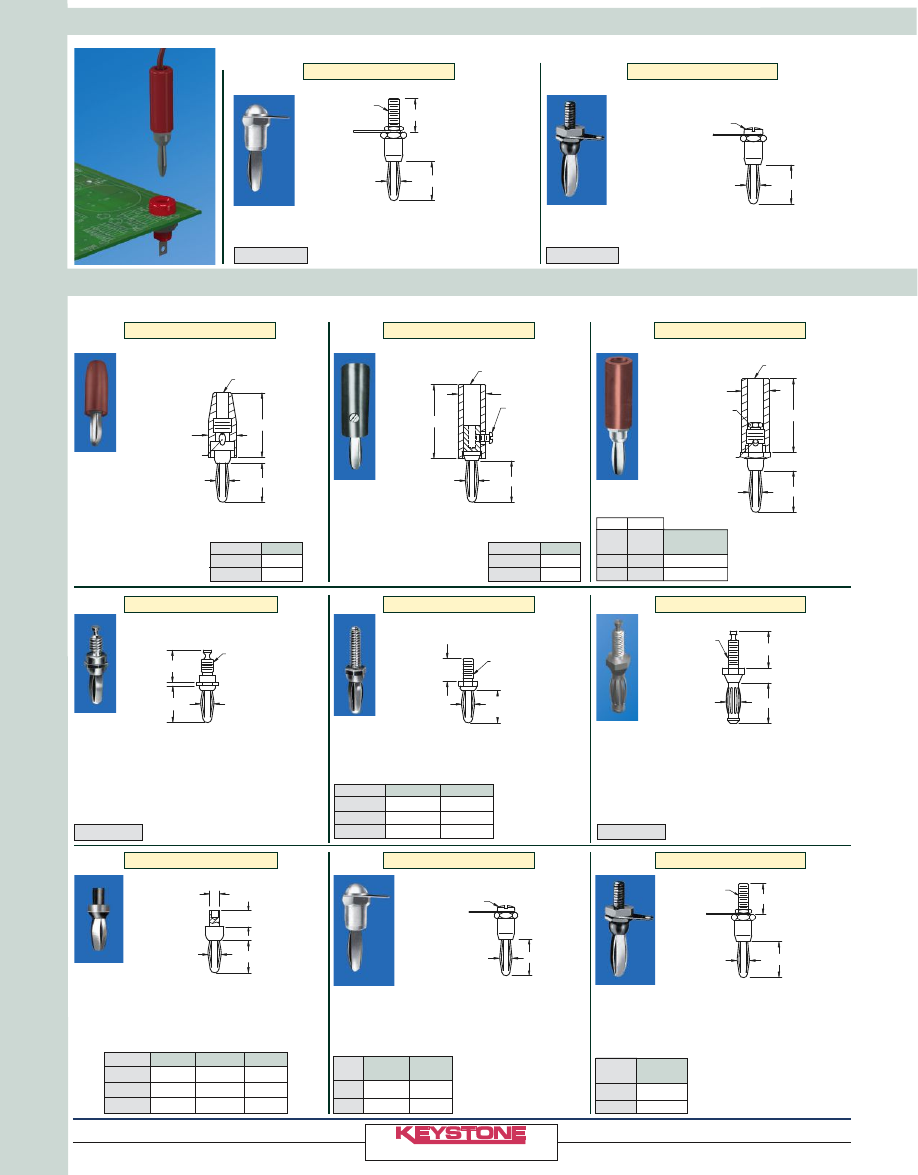 KEYSTONE