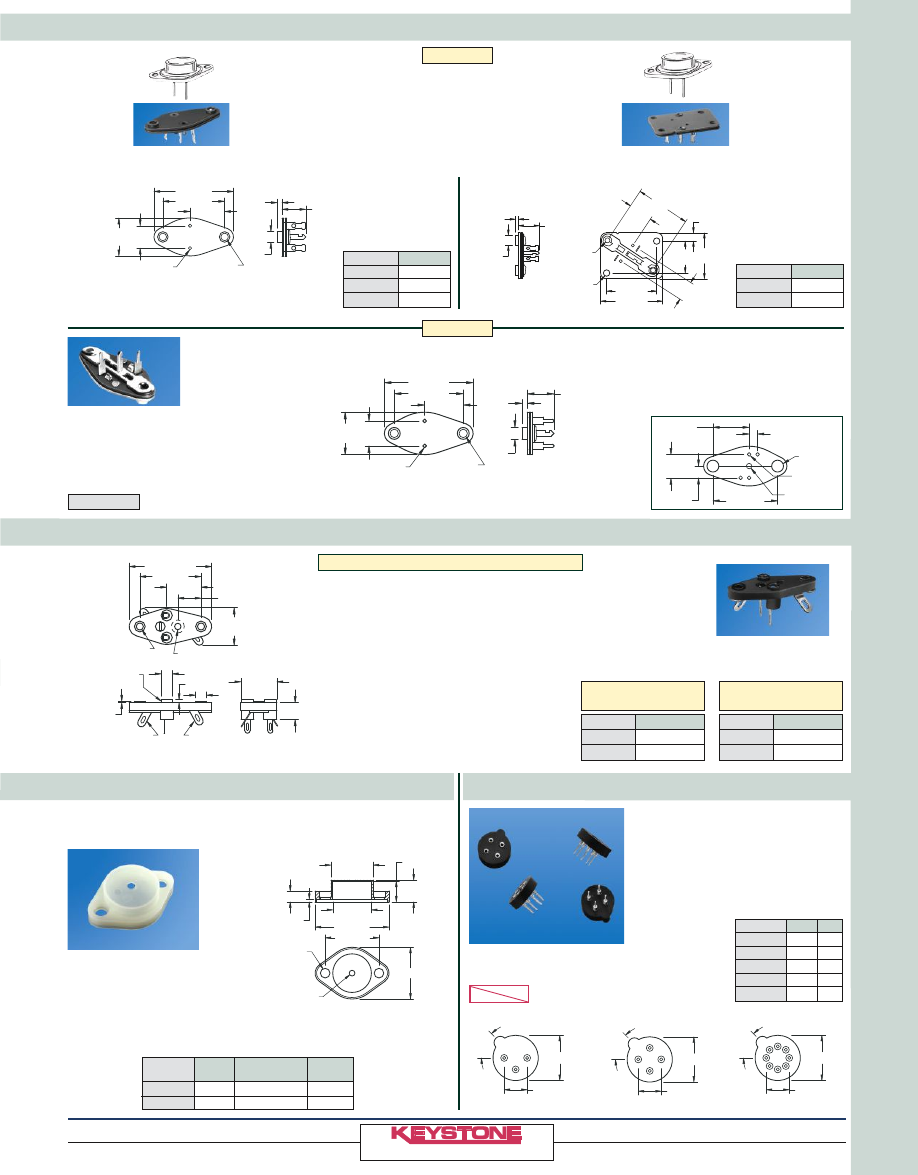 KEYSTONE