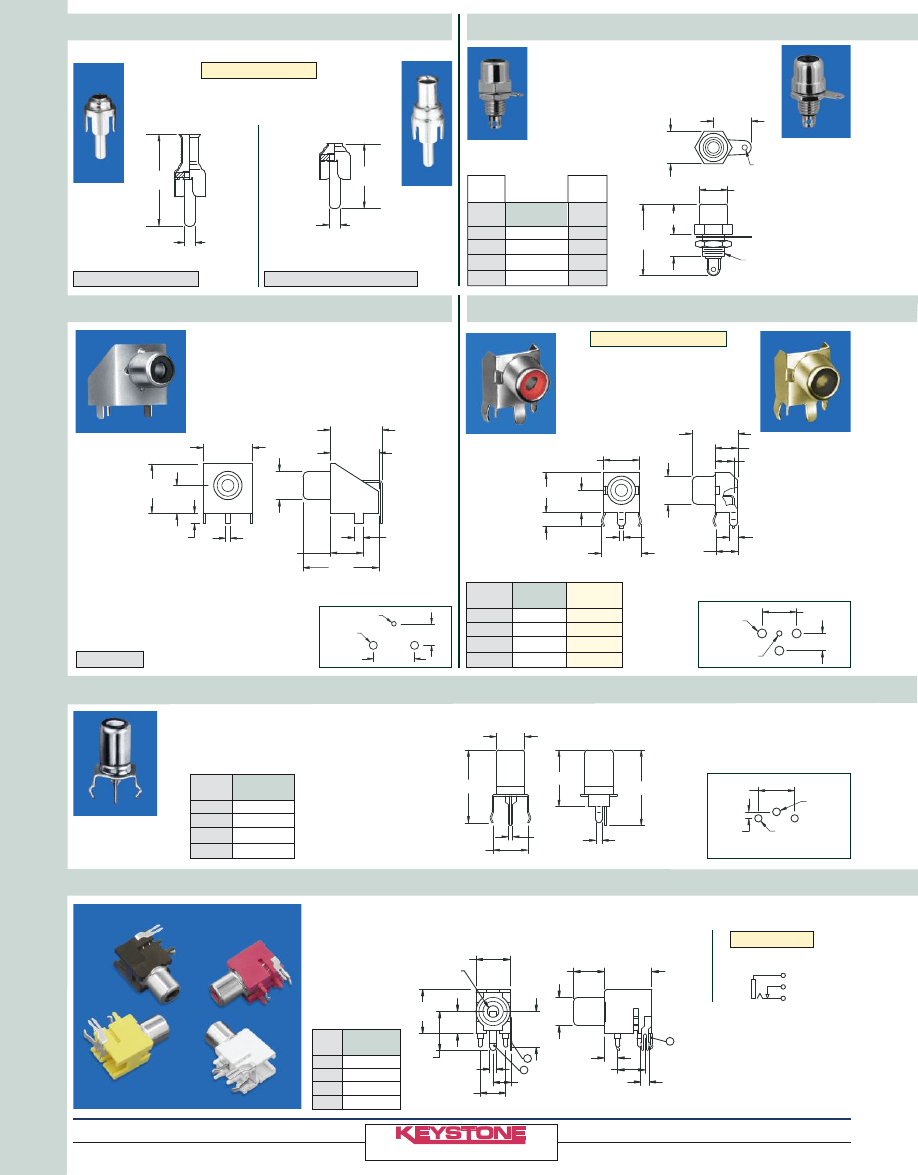 KEYSTONE