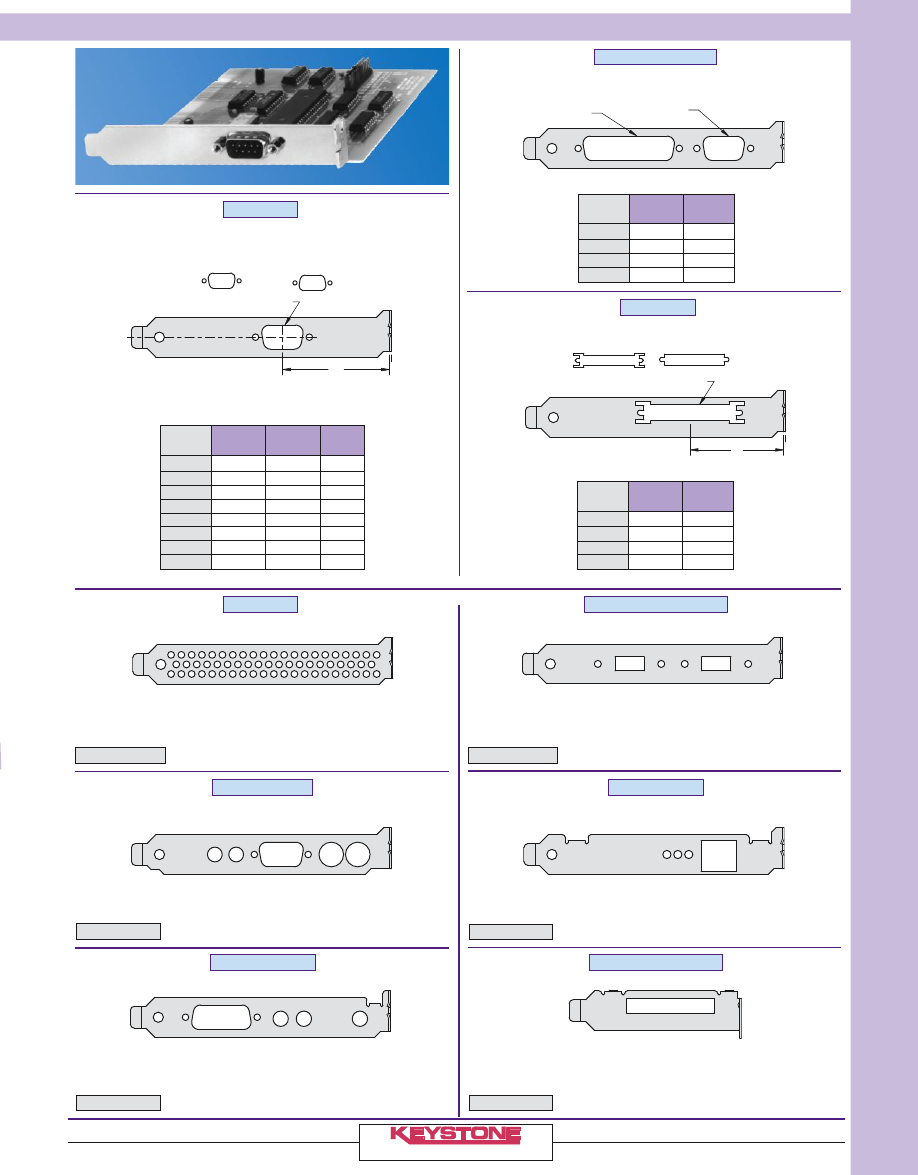 KEYSTONE