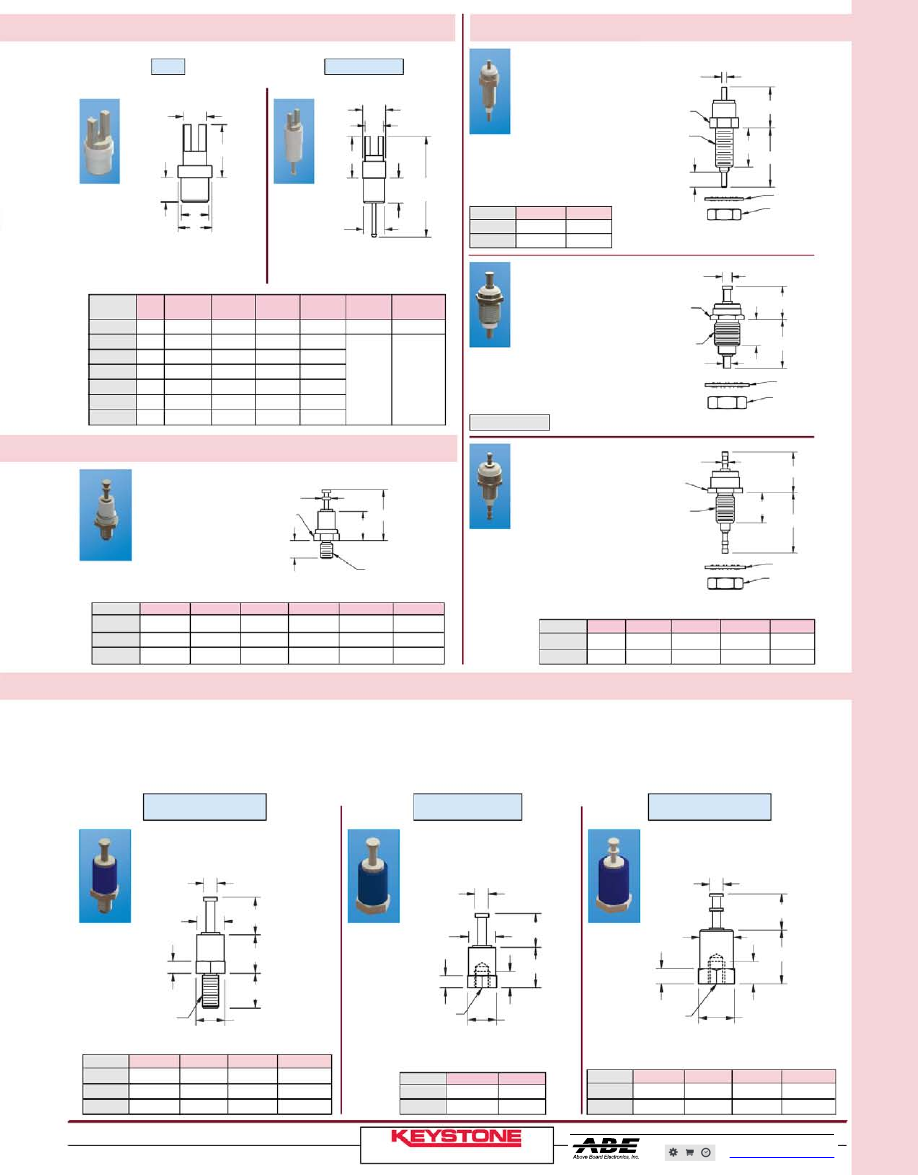 KEYSTONE

ABE
Above Board Electronics, Inc.