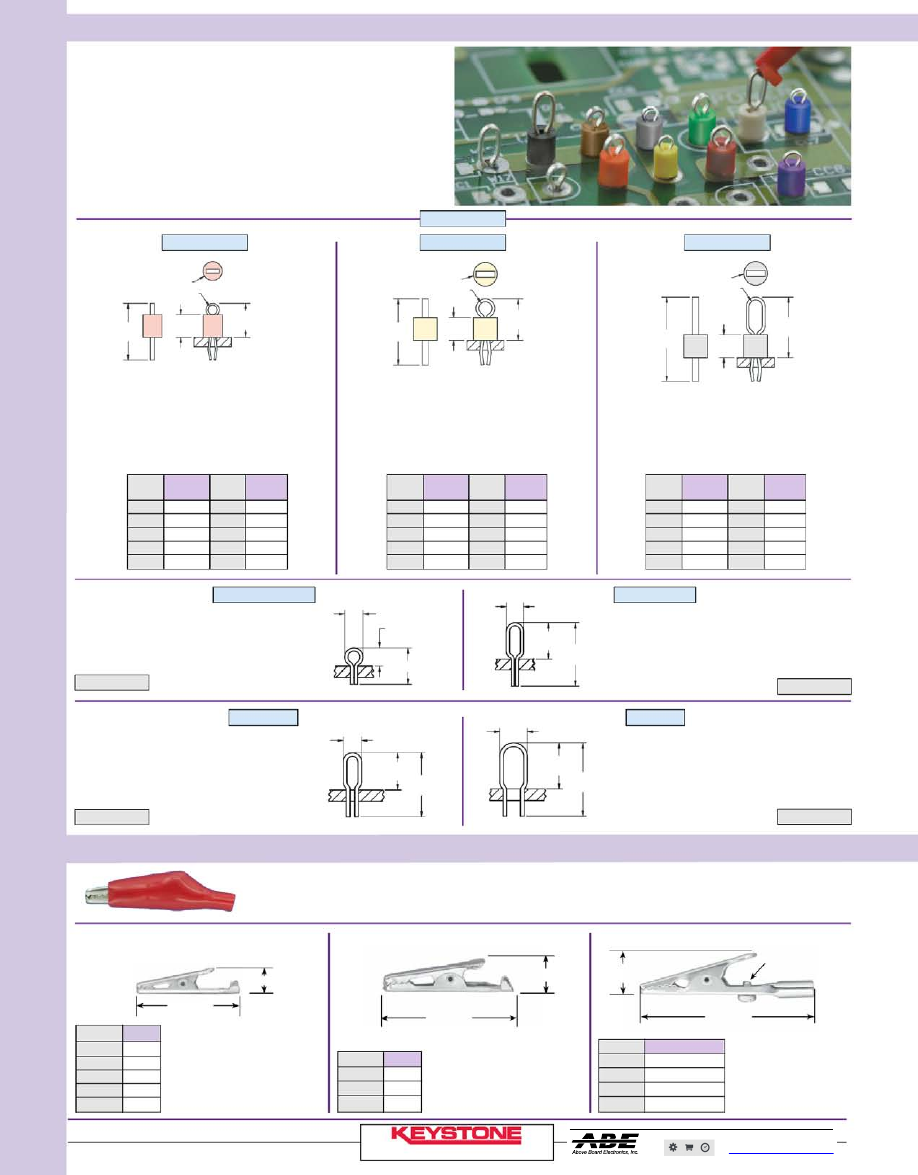 KEYSTONE

ABE
Above Board Electronics, Inc.